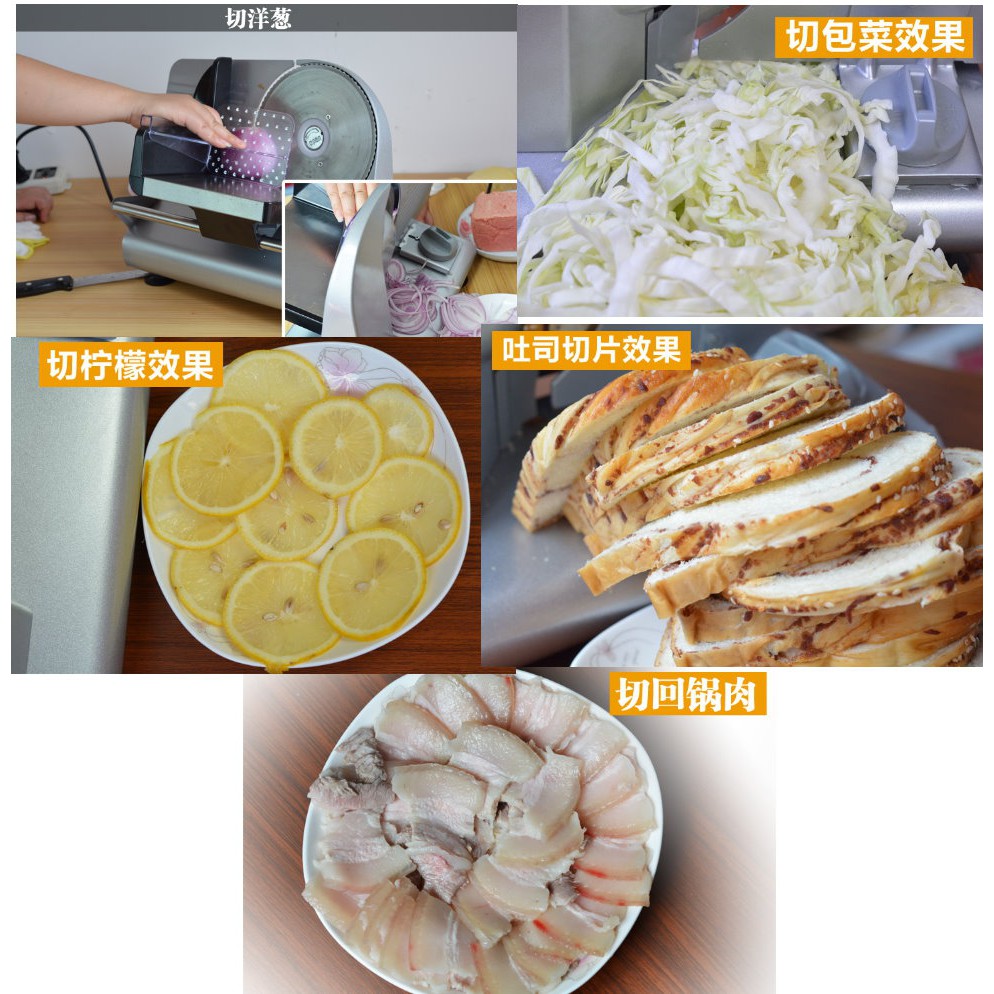 切洋葱

切包菜效果

切柠檬效果

吐司切片效果

切回锅肉