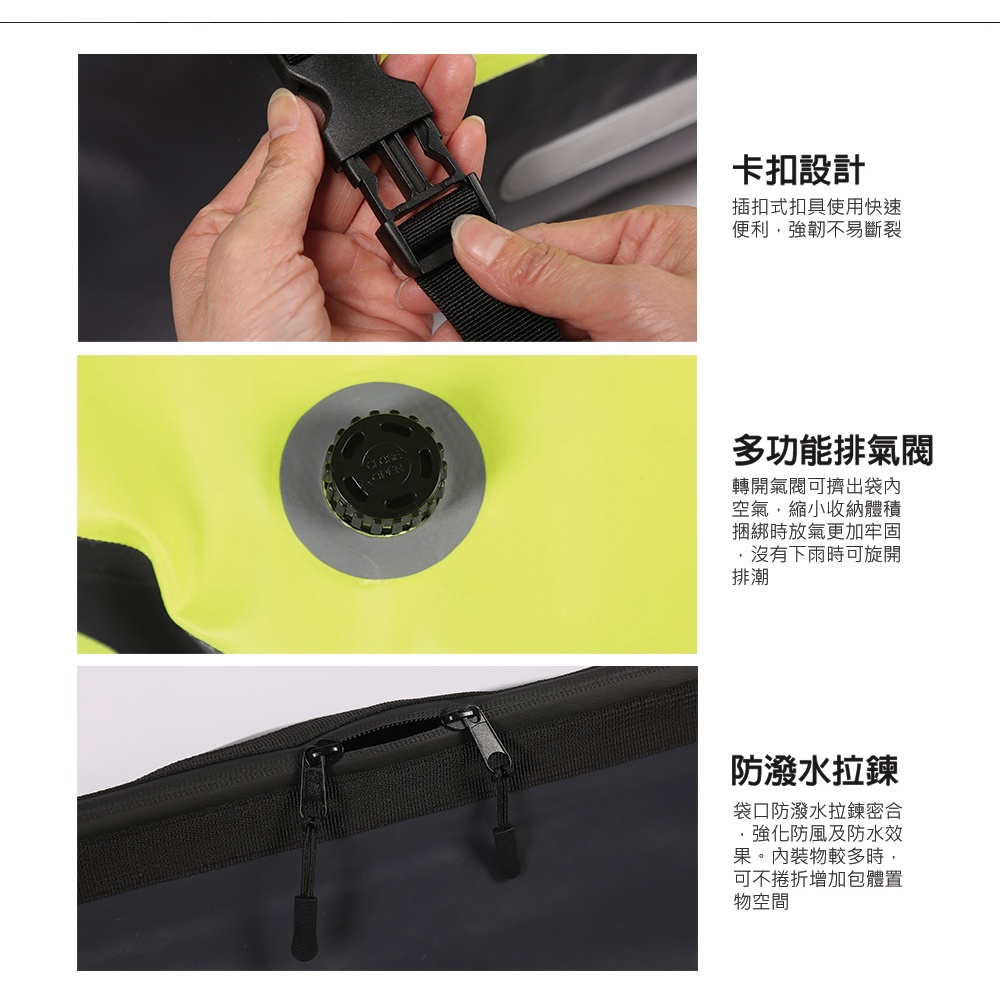 卡扣設計

插扣式扣具使用快速便利，強韌不易斷裂

多功能排氣閥

轉開氣閥可擠出袋內空氣，縮小收納體積捆綁時放氣更加牢固，沒有下雨時可旋開排潮

防潑水拉鍊

袋口防潑水拉鍊密合，強化防風及防水效果。內裝物較多時，可不捲折增加包體置物空間