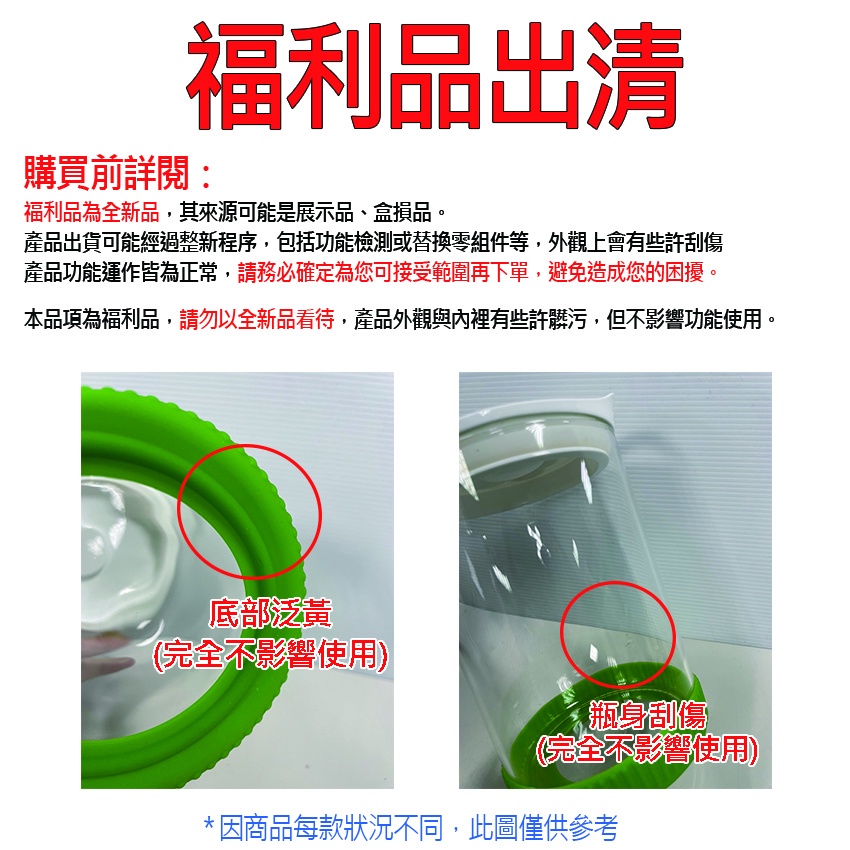 福利品出清

購買前詳閱：
福利品為全新品，其來源可能是展示品、盒損品。
產品出貨可能經過整新程序，包括功能檢測或替換零組件等，外觀上會有些許刮傷
產品功能運作皆為正常，請務必確定為您可接受範圍再下單，避免造成您的困擾。

本品項為福利品，請勿以全新品看待，產品外觀與內裡有些許髒污，但不影響功能使用。

底部泛黃
(完全不影響使用)

瓶身刮傷
(完全不影響使用)

*因商品每款狀況不同，此圖僅供參考