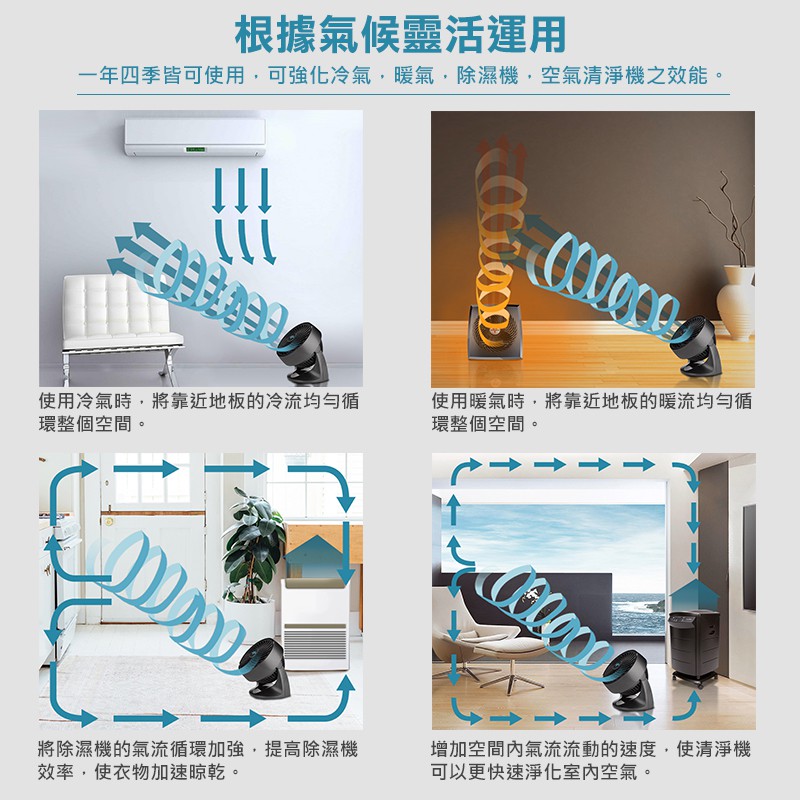 根據氣候靈活運用

一年四季皆可使用，可強化冷氣，暖氣，除濕機，空氣清淨機之效能。

使用冷氣時，將靠近地板的冷流均勻循環整個空間。

使用暖氣時，將靠近地板的暖流均勻循環整個空間。

將除濕機的氣流循環加強，提高除濕機效率，使衣物加速晾乾。

增加空間內氣流流動的速度，使清淨機可以更快速淨化室內空氣。