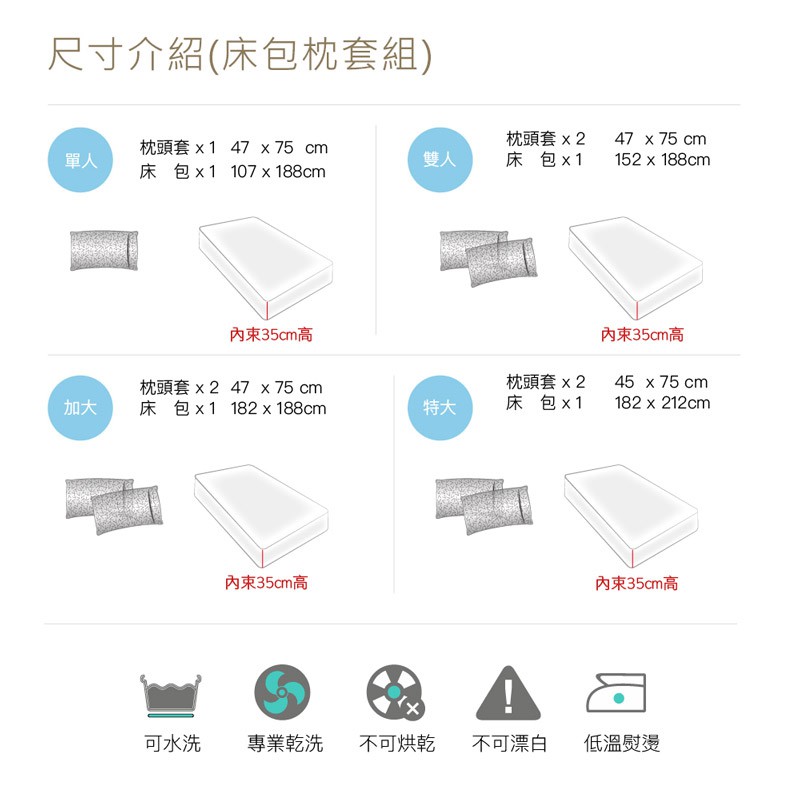 尺寸介紹(床包枕套組)

單人
枕頭套 x 1 47 x 75 cm
床 包 x 1 107 x 188cm

內束35cm高

雙人
枕頭套 x 2 47 x 75 cm
床 包 x 1 152 x 188cm

內束35cm高

加大
枕頭套 x 2 47 x 75 cm
床 包 x 1 182 x 188cm

內束35cm高

特大
枕頭套 x 2 45 x 75 cm
床 包 x 1 182 x 212cm

內束35cm高

可水洗 專業乾洗 不可烘乾 不可漂白 低溫熨燙