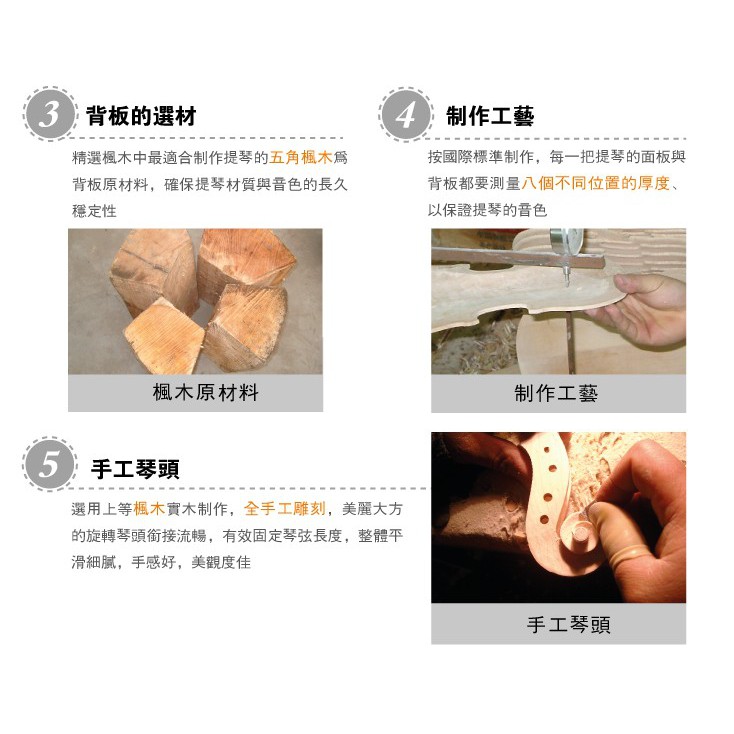 3 背板的選材

精選楓木中最適合制作提琴的五角楓木爲背板原材料，確保提琴材質與音色的長久穩定性

楓木原材料

4 制作工藝

按國際標準制作，每一把提琴的面板與背板都要測量八個不同位置的厚度、以保證提琴的音色

制作工藝

5 手工琴頭

選用上等楓木實木制作，全手工雕刻，美麗大方的旋轉琴頭銜接流暢，有效固定琴弦長度，整體平滑細膩，手感好，美觀度佳

手工琴頭