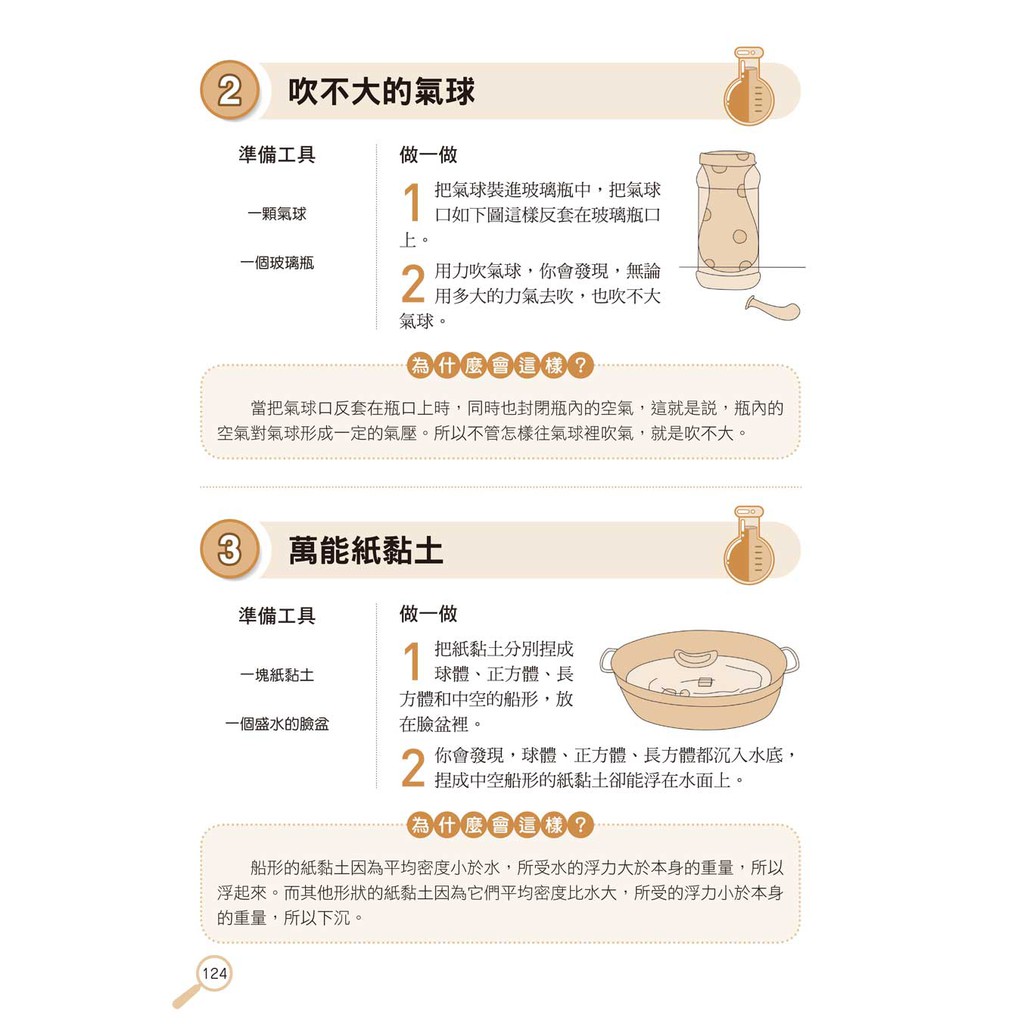 2 吹不大的氣球

準備工具

一顆氣球

一個玻璃瓶

做一做

1 把氣球裝進玻璃瓶中，把氣球口如下圖這樣反套在玻璃瓶口上。

2 用力吹氣球，你會發現，無論用多大的力氣去吹，也吹不大氣球。

為什麼會這樣？

當把氣球口反套在瓶口上時，同時也封閉瓶內的空氣，這就是說，瓶內的空氣對氣球形成一定的氣壓。所以不管怎樣往氣球裡吹氣，就是吹不大。

3 萬能紙黏土

準備工具

一塊紙黏土

一個盛水的臉盆

做一做

1 把紙黏土分別捏成球體、正方體、長方體和中空的船形，放在臉盆裡。

2 你會發現，球體、正方體、長方體都沉入水底，捏成中空船形的紙黏土卻能浮在水面上。

為什麼會這樣？

船形的紙黏土因為平均密度小於水，所受水的浮力大於本身的重量，所以浮起來。而其他形狀的紙黏土因為它們平均密度比水大，所受的浮力小於本身的重量，所以下沉。

124