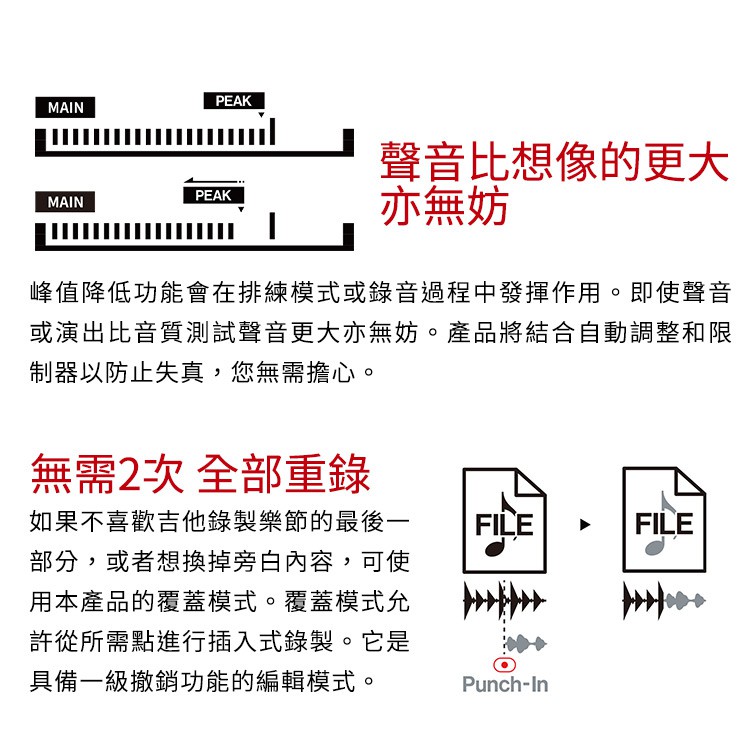 MAIN

PEAK

MAIN

PEAK

聲音比想像的更大亦無妨

峰值降低功能會在排練模式或錄音過程中發揮作用。即使聲音或演出比音質測試聲音更大亦無妨。產品將結合自動調整和限制器以防止失真，您無需擔心。

無需2次 全部重錄

如果不喜歡吉他錄製樂節的最後一部分，或者想換掉旁白內容，可使用本產品的覆蓋模式。覆蓋模式允許從所需點進行插入式錄製。它是具備一級撤銷功能的編輯模式。

FILE

FILE

Punch-In