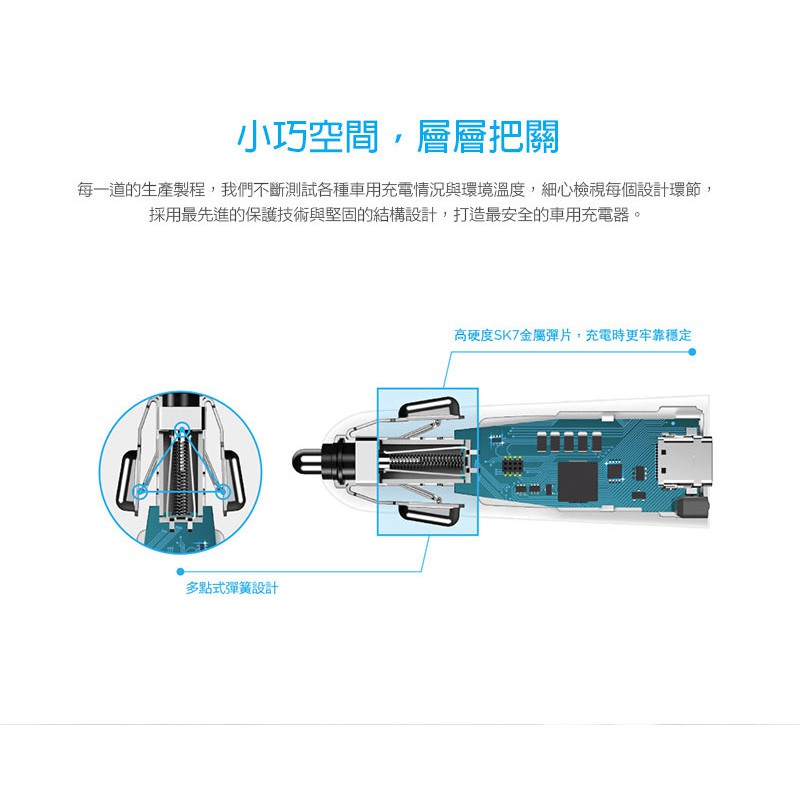 小巧空間，層層把關

每一道的生產製程，我們不斷測試各種車用充電情況與環境溫度，細心檢視每個設計環節，採用最先進的保護技術與堅固的結構設計，打造最安全的車用充電器。

高硬度SK7金屬彈片，充電時更牢靠穩定

多點式彈簧設計