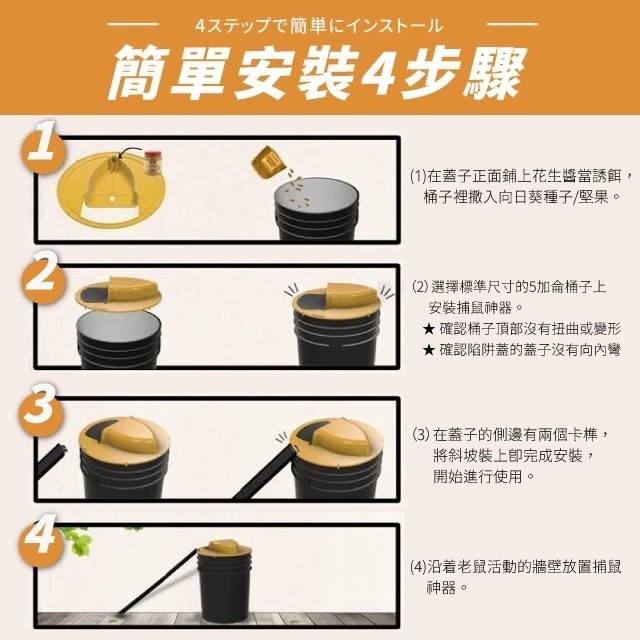 4ステップで簡単にインストール

簡單安裝4步驟

1

(1)在蓋子正面鋪上花生醬當誘餌，桶子裡撒入向日葵種子/堅果。

2

(2) 選擇標準尺寸的5加侖桶子上安裝捕鼠神器。
★ 確認桶子頂部沒有扭曲或變形
★ 確認陷阱蓋的蓋子沒有向內彎

3

(3) 在蓋子的側邊有兩個卡榫，將斜坡裝上即完成安裝，開始進行使用。

4

(4)沿着老鼠活動的牆壁放置捕鼠神器。