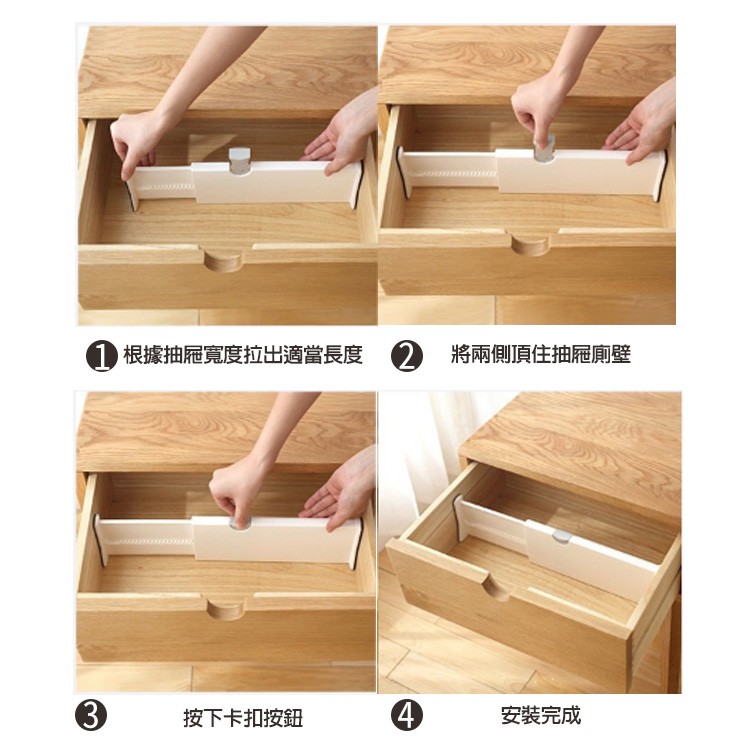 1 根據抽屜寬度拉出適當長度

2 將兩側頂住抽屜廁壁

3 按下卡扣按鈕

4 安裝完成