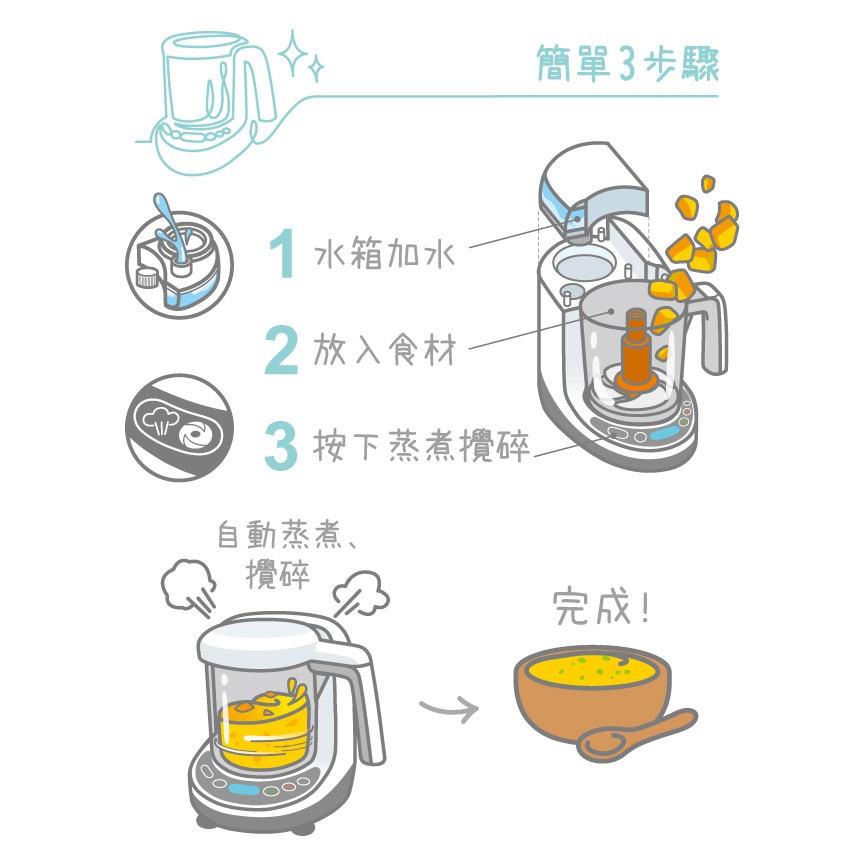 簡單3步驟

1 水箱加水

2 放入食材

3 按下蒸煮攪碎

自動蒸煮、攪碎

完成!