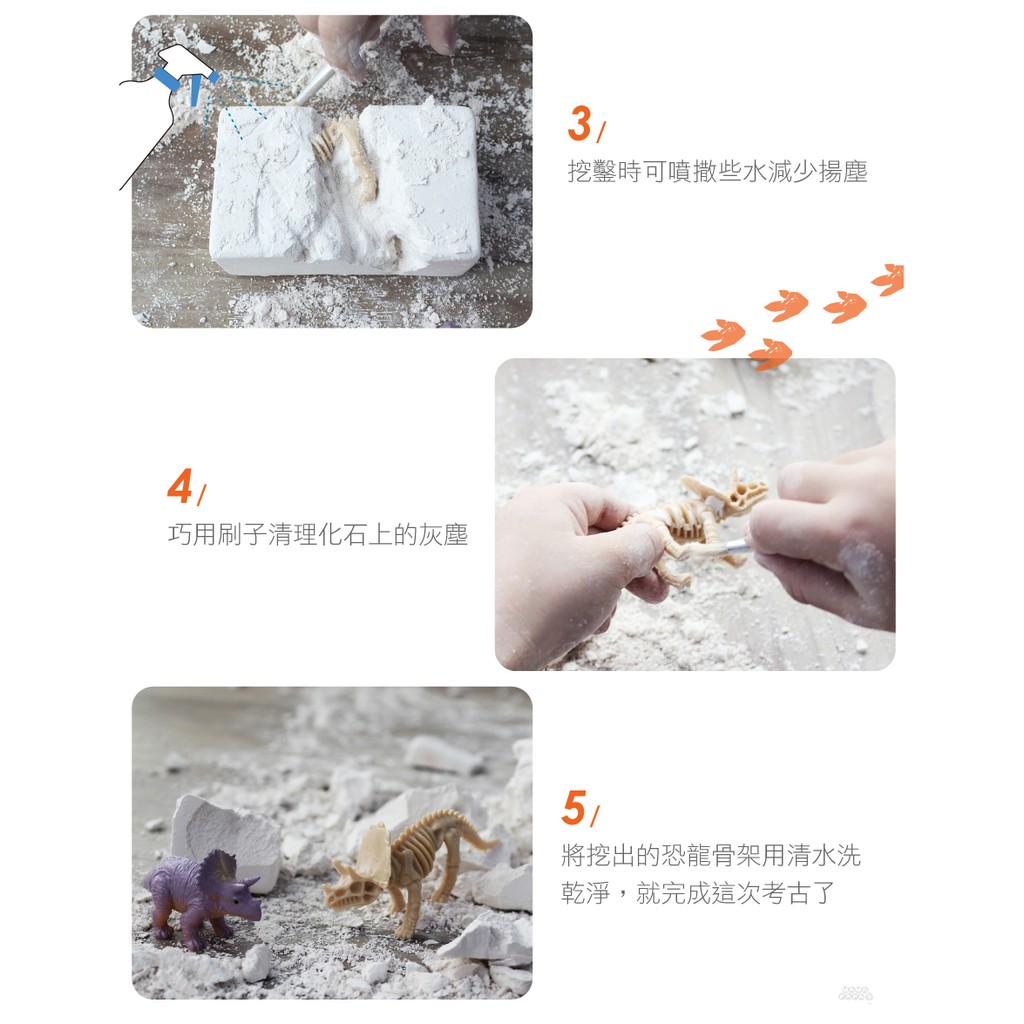 3/
挖鑿時可噴撒些水減少揚塵

4/
巧用刷子清理化石上的灰塵

5/
將挖出的恐龍骨架用清水洗乾淨，就完成這次考古了