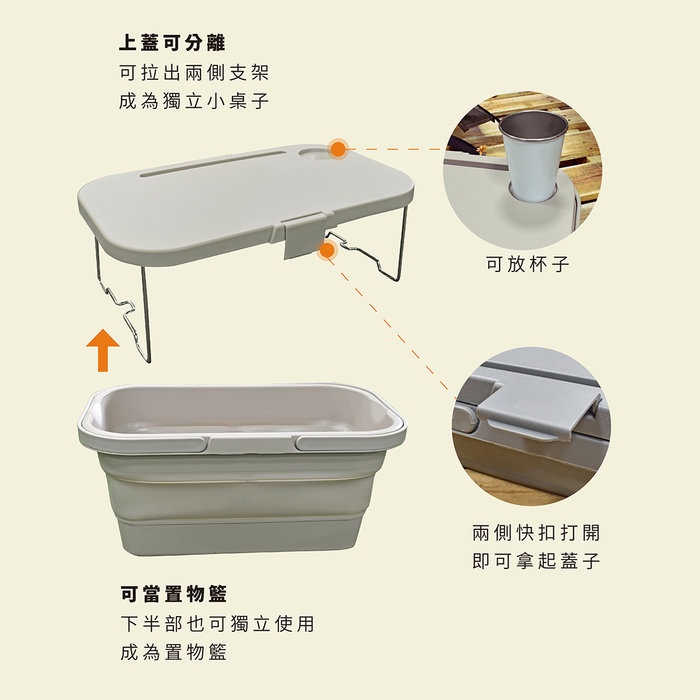 上蓋可分離
可拉出兩側支架
成為獨立小桌子

可放杯子

兩側快扣打開
即可拿起蓋子

可當置物籃
下半部也可獨立使用
成為置物籃