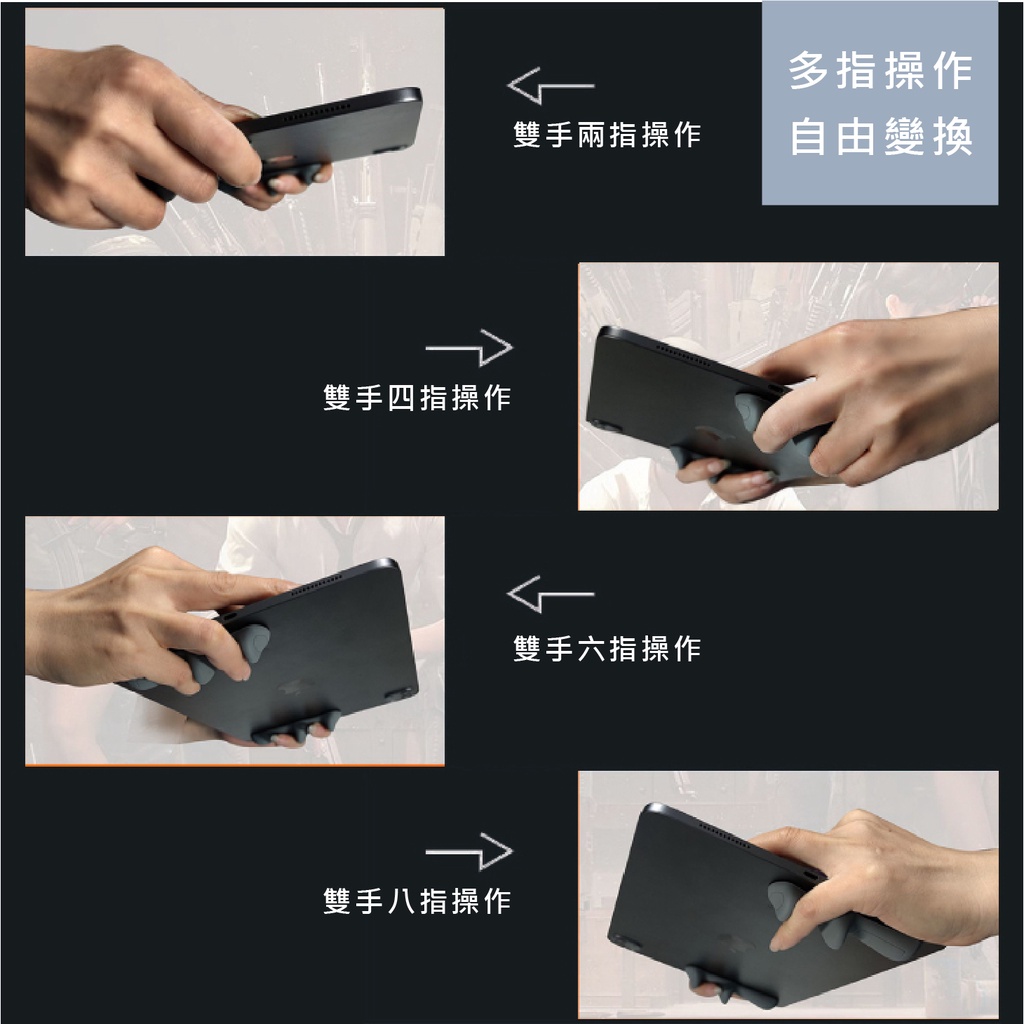 多指操作
自由變換

雙手兩指操作

雙手四指操作

雙手六指操作

雙手八指操作