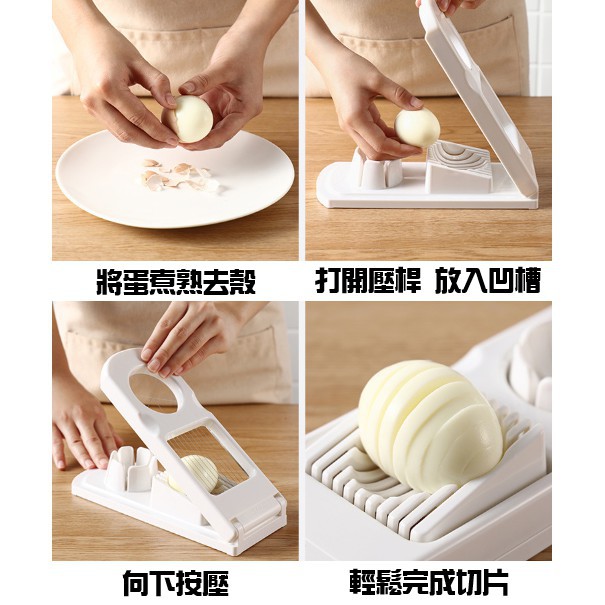 將蛋煮熟去殼

打開壓桿 放入凹槽

向下按壓

輕鬆完成切片