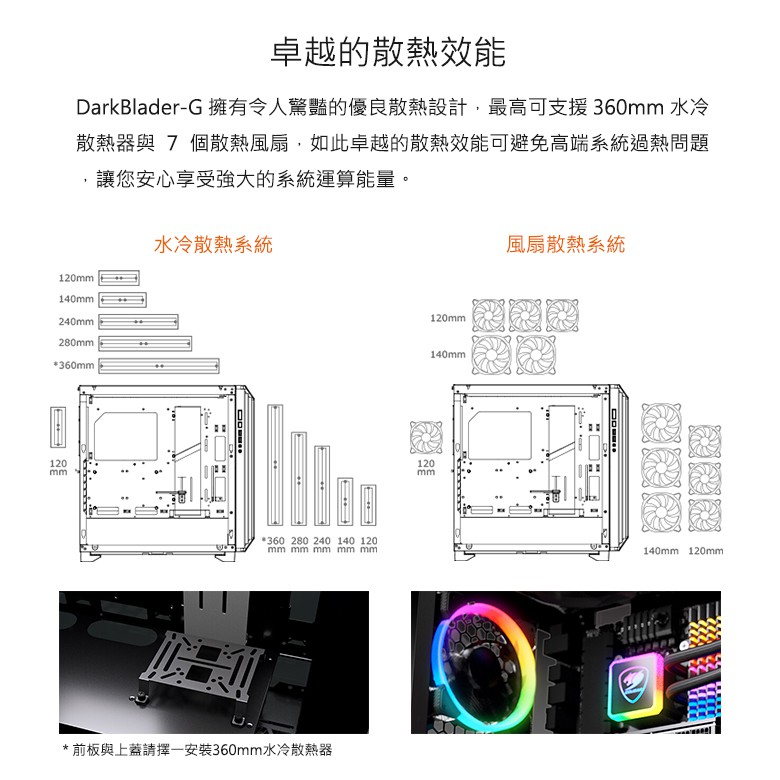 卓越的散熱效能

DarkBlader-G 擁有令人驚豔的優良散熱設計，最高可支援 360mm 水冷散熱器與 7 個散熱風扇，如此卓越的散熱效能可避免高端系統過熱問題，讓您安心享受強大的系統運算能量。

水冷散熱系統

120mm
140mm
240mm
280mm
*360mm

120 mm

*360 mm 280 mm 240 mm 140 mm 120 mm

風扇散熱系統

120mm
140mm

120 mm

140mm 120mm

* 前板與上蓋請擇一安裝360mm水冷散熱器