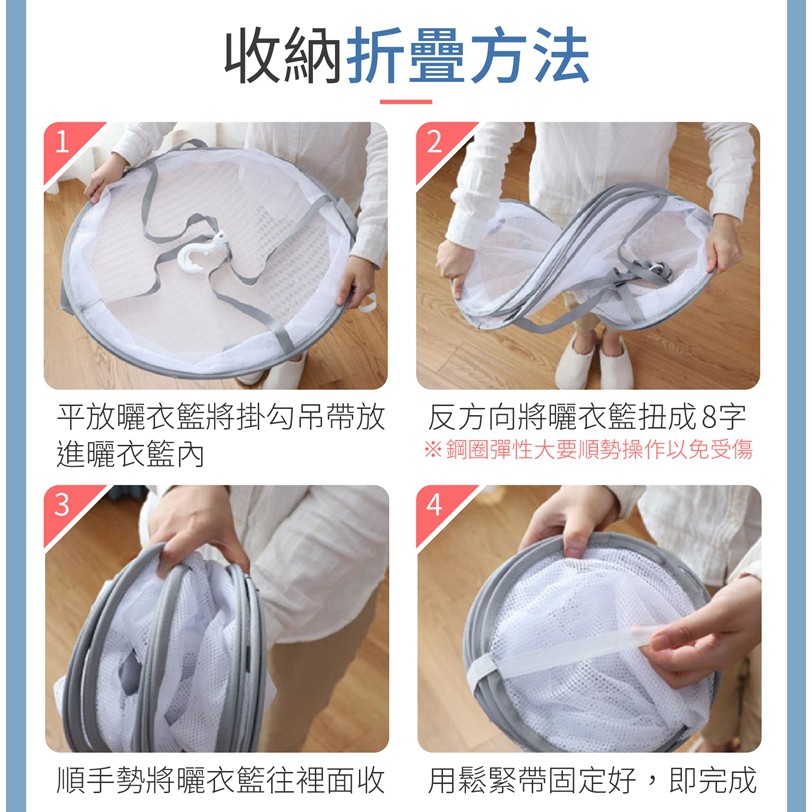 收納折疊方法

1

平放曬衣籃將掛勾吊帶放進曬衣籃內

2

反方向將曬衣籃扭成8字
※鋼圈彈性大要順勢操作以免受傷

3

順手勢將曬衣籃往裡面收

4

用鬆緊帶固定好，即完成