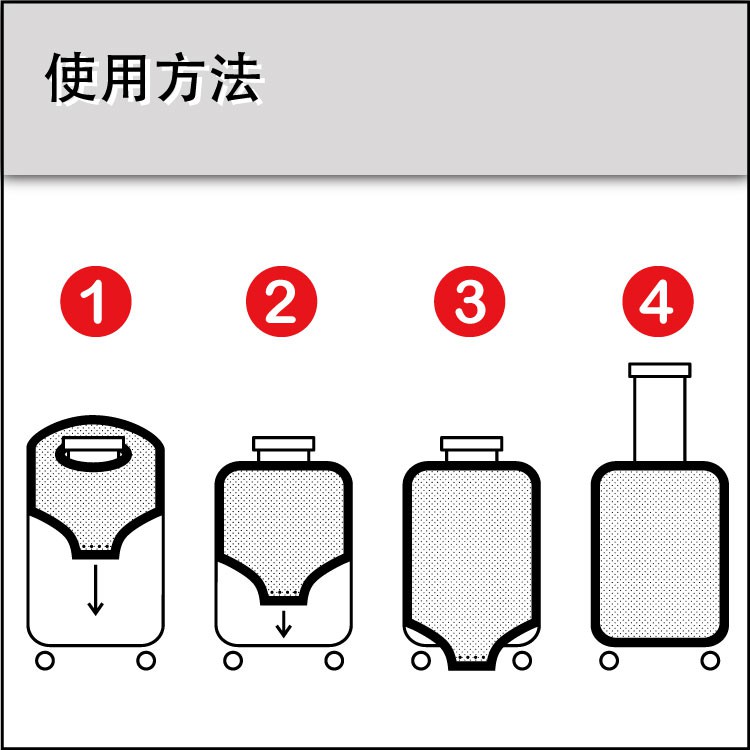 使用方法

1

2

3

4