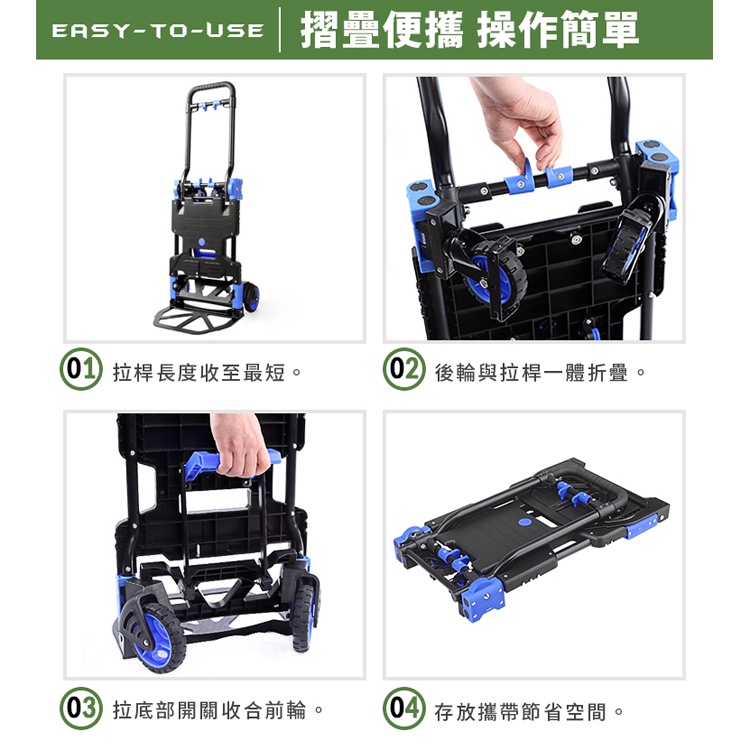 EASY-TO-USE 摺疊便攜 操作簡單

01 拉桿長度收至最短。

02 後輪與拉桿一體折疊。

03 拉底部開關收合前輪。

04 存放攜帶節省空間。