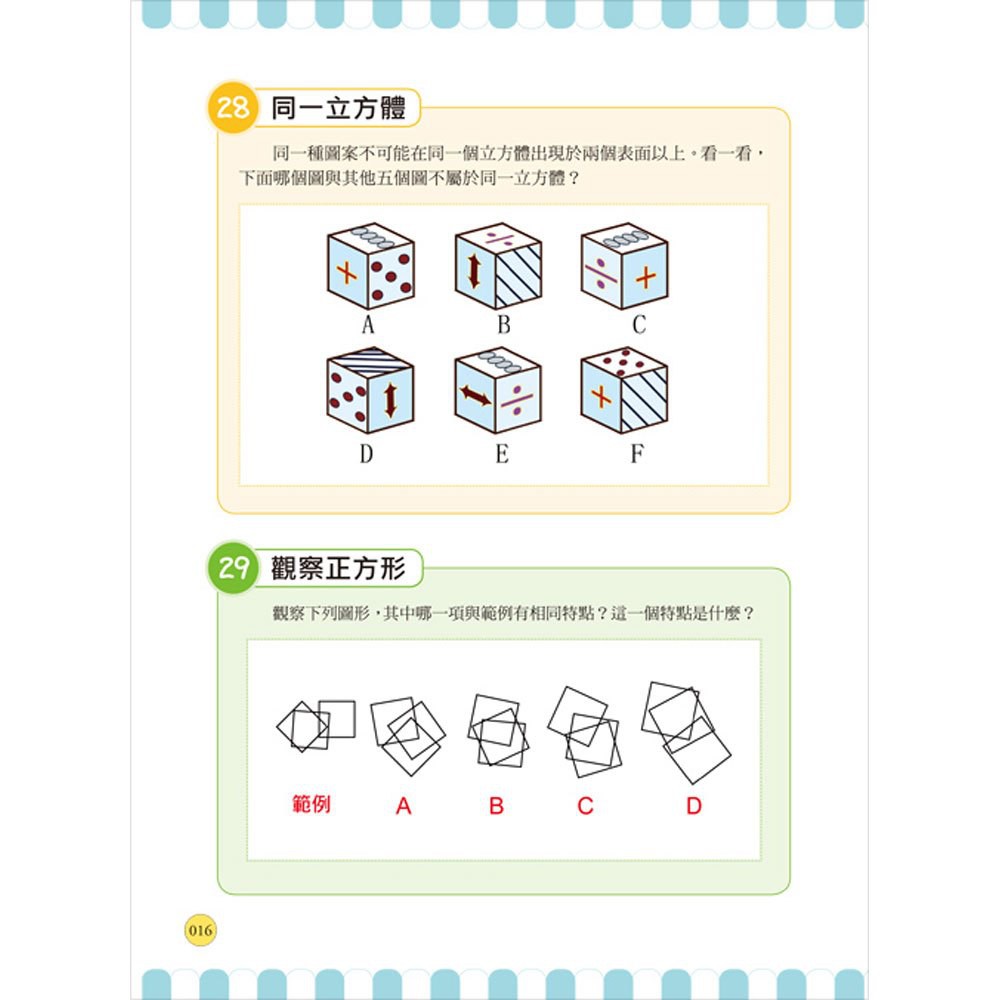 28 同一立方體

同一種圖案不可能在同一個立方體出現於兩個表面以上。看一看，下面哪個圖與其他五個圖不屬於同一立方體？

A B C

D E F

29 觀察正方形

觀察下列圖形，其中哪一項與範例有相同特點？這一個特點是什麼？

範例 A B C D

016