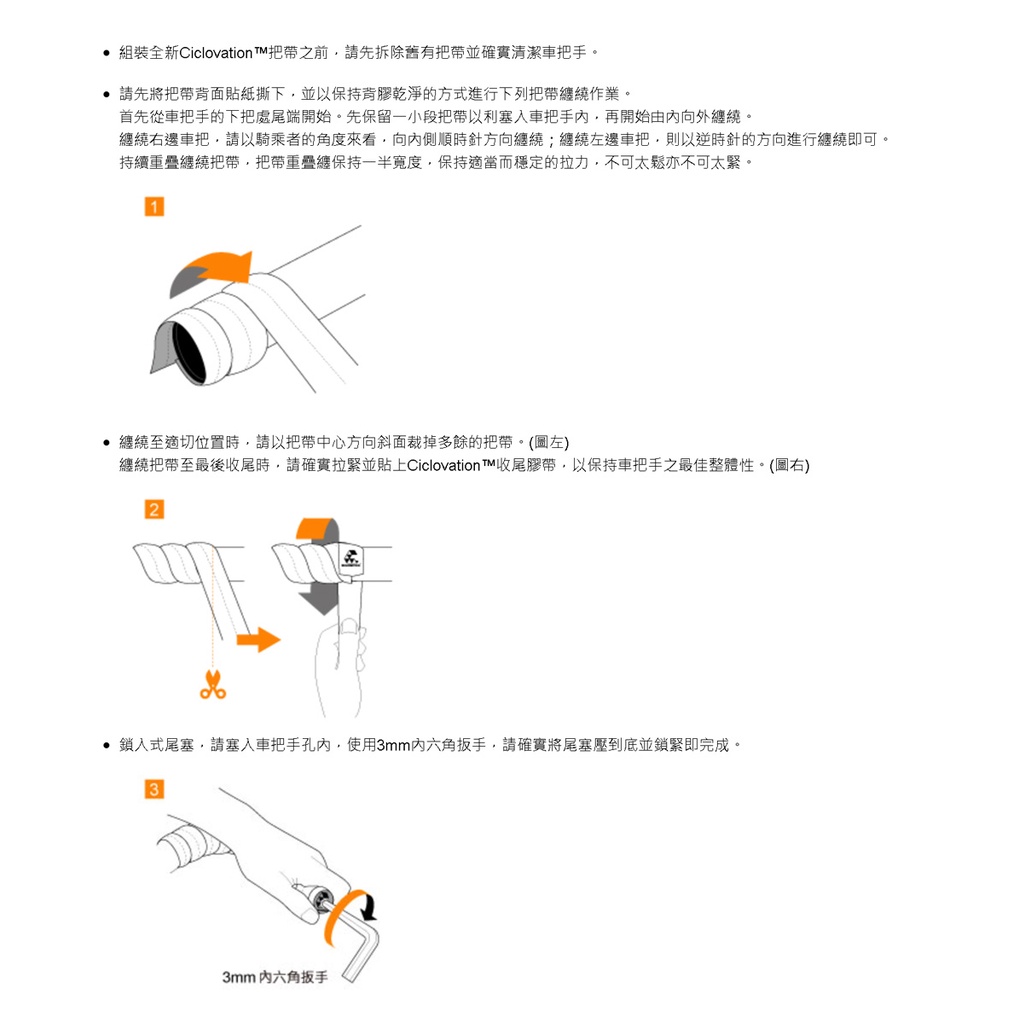 • 組裝全新Ciclovation™把帶之前，請先拆除舊有把帶並確實清潔車把手。

• 請先將把帶背面貼紙撕下，並以保持背膠乾淨的方式進行下列把帶纏繞作業。
首先從車把手的下把處尾端開始。先保留一小段把帶以利塞入車把手內，再開始由內向外纏繞。
纏繞右邊車把，請以騎乘者的角度來看，向內側順時針方向纏繞；纏繞左邊車把，則以逆時針的方向進行纏繞即可。
持續重疊纏繞把帶，把帶重疊纏保持一半寬度，保持適當而穩定的拉力，不可太鬆亦不可太緊。

1

• 纏繞至適切位置時，請以把帶中心方向斜面裁掉多餘的把帶。(圖左)
纏繞把帶至最後收尾時，請確實拉緊並貼上Ciclovation™收尾膠帶，以保持車把手之最佳整體性。(圖右)

2

• 鎖入式尾塞，請塞入車把手孔內，使用3mm內六角扳手，請確實將尾塞壓到底並鎖緊即完成。

3

3mm 內六角扳手