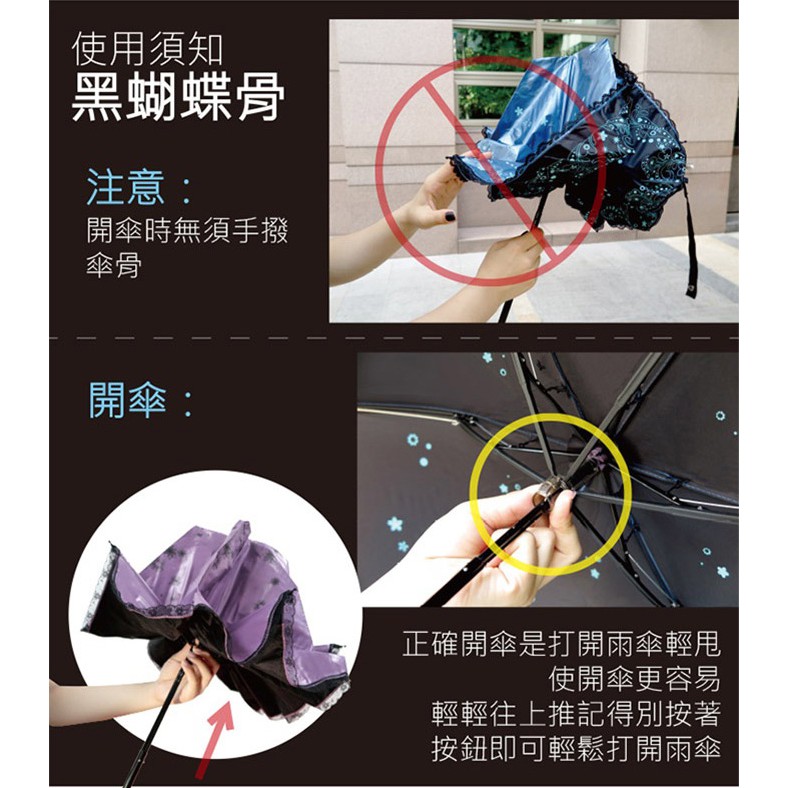 使用須知
黑蝴蝶骨

注意：
開傘時無須手撥傘骨

開傘：

正確開傘是打開雨傘輕甩
使開傘更容易
輕輕往上推記得別按著
按鈕即可輕鬆打開雨傘