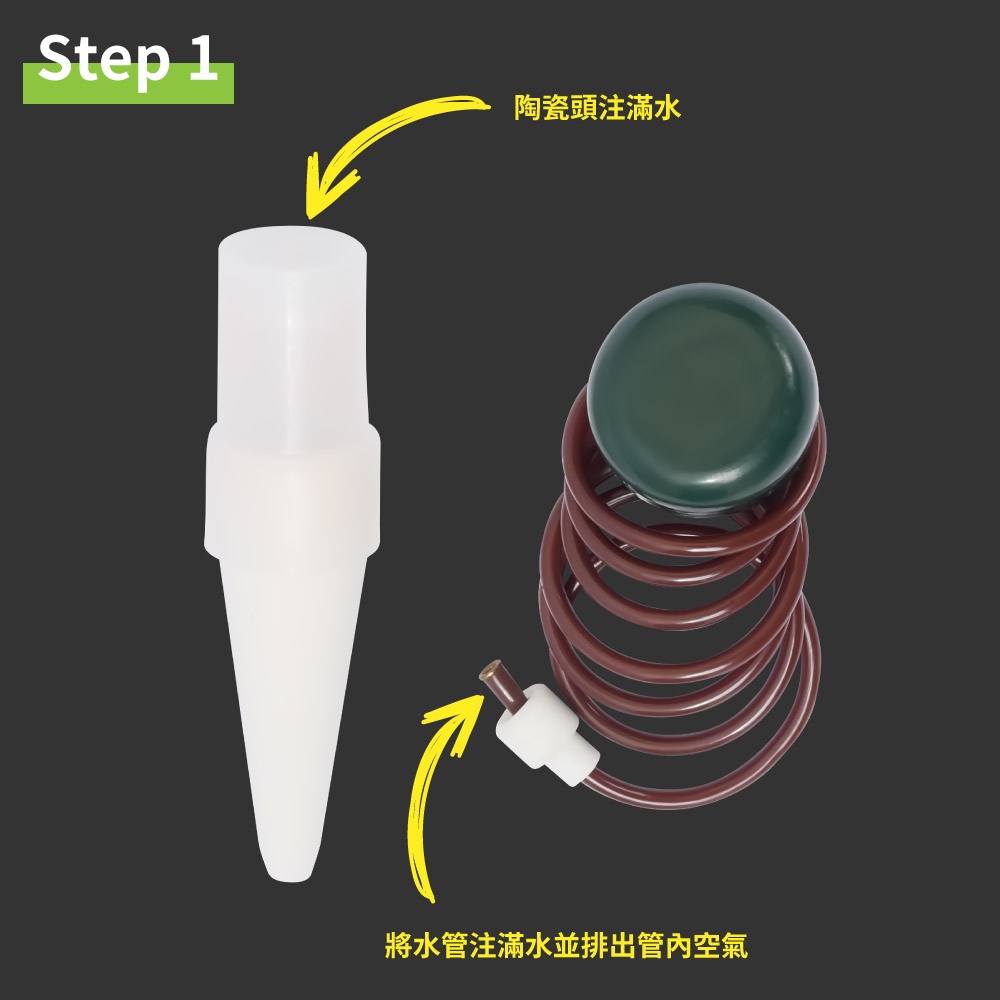 Step 1

陶瓷頭注滿水

將水管注滿水並排出管內空氣