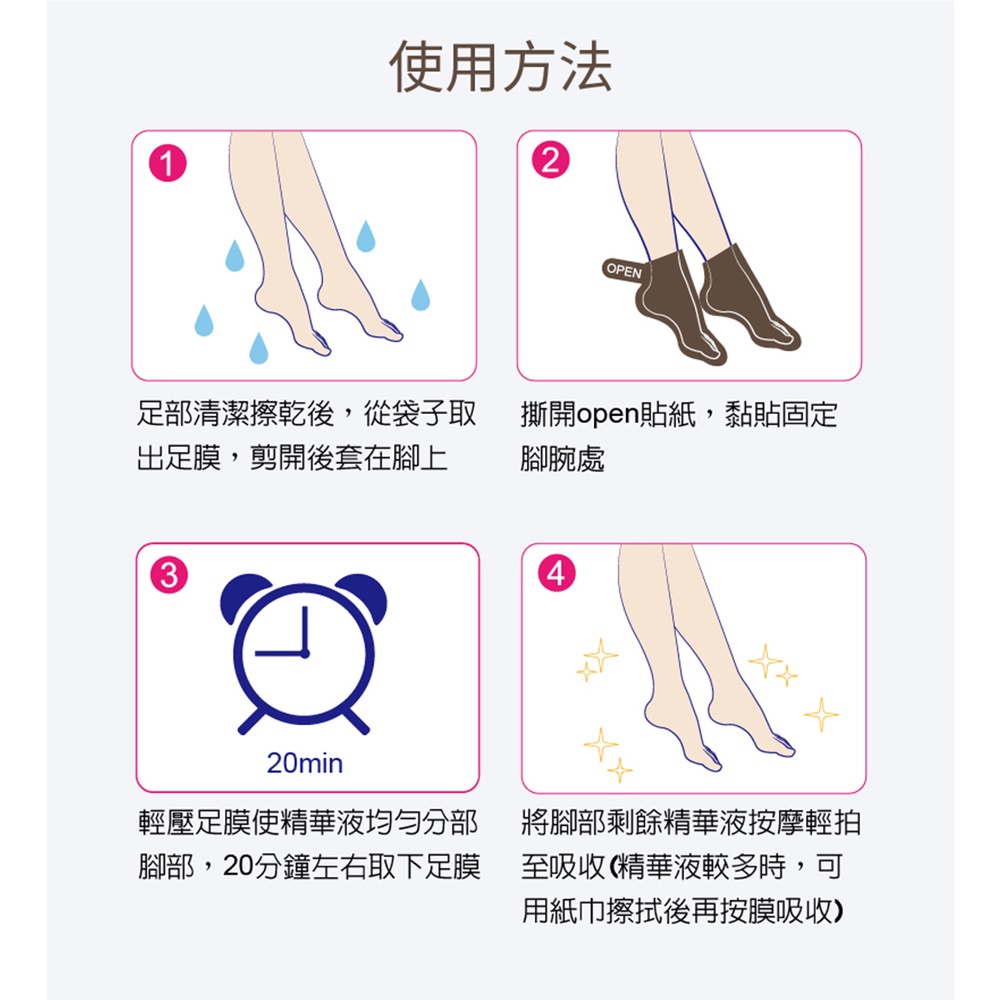 使用方法

1

足部清潔擦乾後，從袋子取出足膜，剪開後套在腳上

2

OPEN

撕開open貼紙，黏貼固定腳腕處

3

20min

輕壓足膜使精華液均勻分部腳部，20分鐘左右取下足膜

4

將腳部剩餘精華液按摩輕拍至吸收(精華液較多時，可用紙巾擦拭後再按膜吸收)