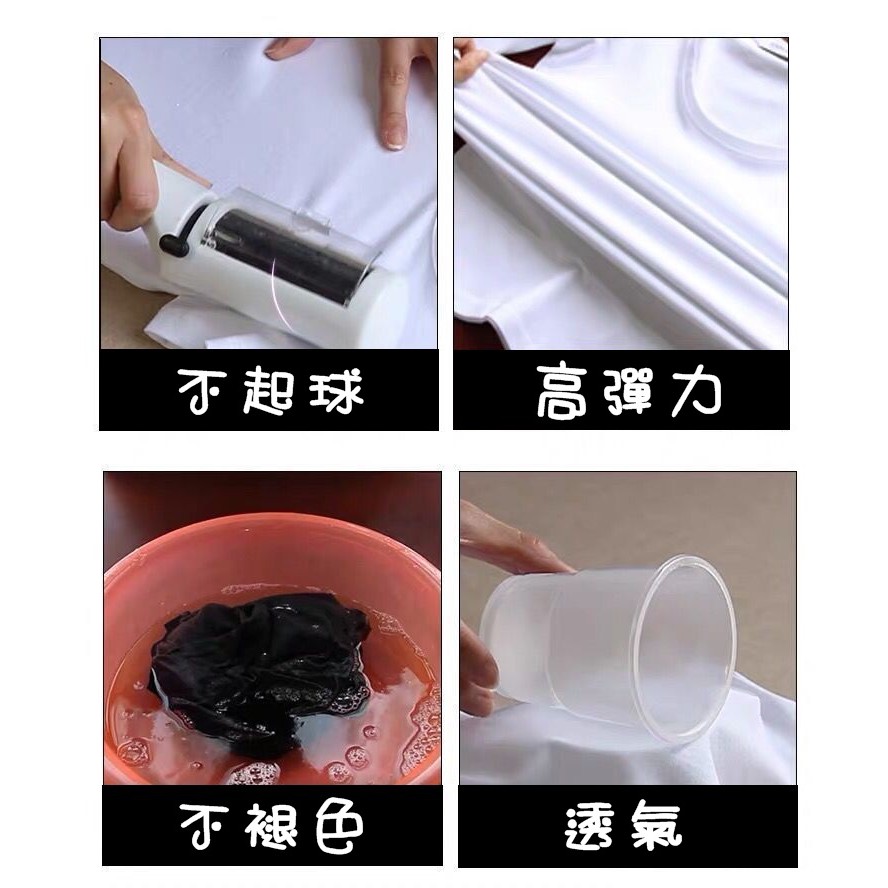 不起球

高彈力

不褪色

透氣