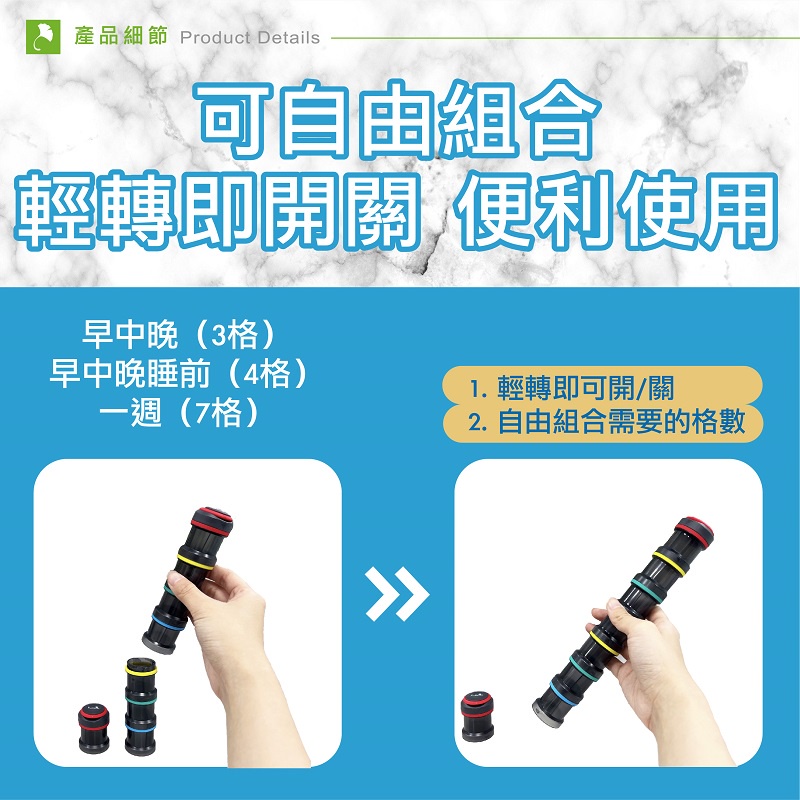 產品細節 Product Details

可自由組合
輕轉即開關 便利使用

早中晚（3格）
早中晚睡前（4格）
一週（7格）

1. 輕轉即可開/關
2. 自由組合需要的格數