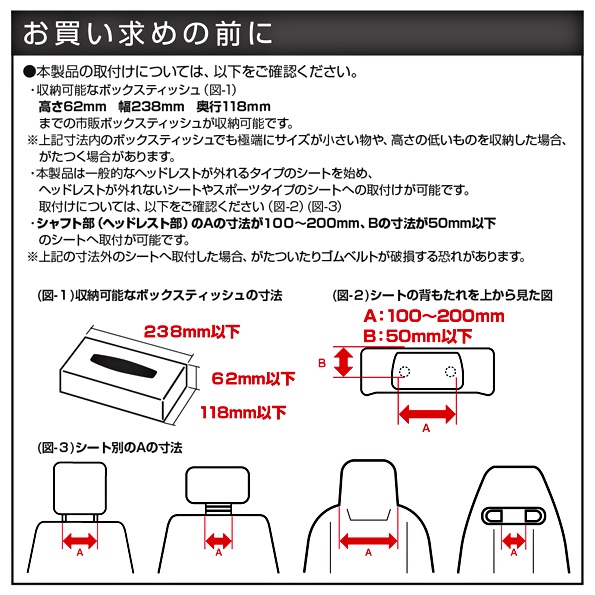 お買い求めの前に

●本製品の取付けについては、以下をご確認ください。
・収納可能なボックスティッシュ（図-1）
高さ62mm　幅238mm　奥行118mm
までの市販ボックスティッシュが収納可能です。
※上記寸法内のボックスティッシュでも極端にサイズが小さい物や、高さの低いものを収納した場合、がたつく場合があります。
・本製品は一般的なヘッドレストが外れるタイプのシートを始め、ヘッドレストが外れないシートやスポーツタイプのシートへの取付けが可能です。
取付けについては、以下をご確認ください（図-2）（図-3）
・シャフト部（ヘッドレスト部）のAの寸法が100～200mm、Bの寸法が50mm以下のシートへ取付が可能です。
※上記の寸法外のシートへ取付した場合、がたついたりゴムベルトが破損する恐れがあります。

(図-1)収納可能なボックスティッシュの寸法

238mm以下

62mm以下

118mm以下

(図-2)シートの背もたれを上から見た図

A：100～200mm
B：50mm以下

B

A

(図-3)シート別のAの寸法

A

A

A

A