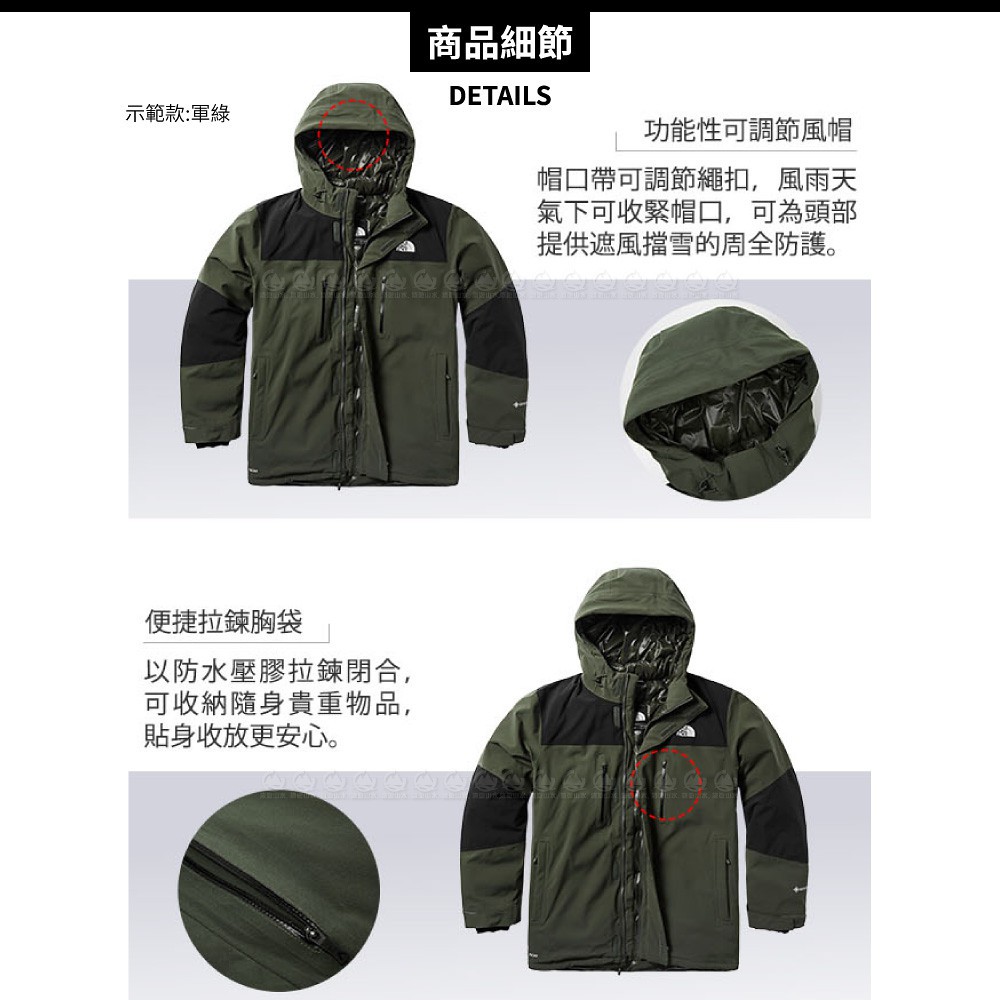 商品細節
DETAILS

示範款:軍綠

功能性可調節風帽

帽口帶可調節繩扣，風雨天氣下可收緊帽口，可為頭部提供遮風擋雪的周全防護。

便捷拉鍊胸袋

以防水壓膠拉鍊閉合，可收納隨身貴重物品，貼身收放更安心。