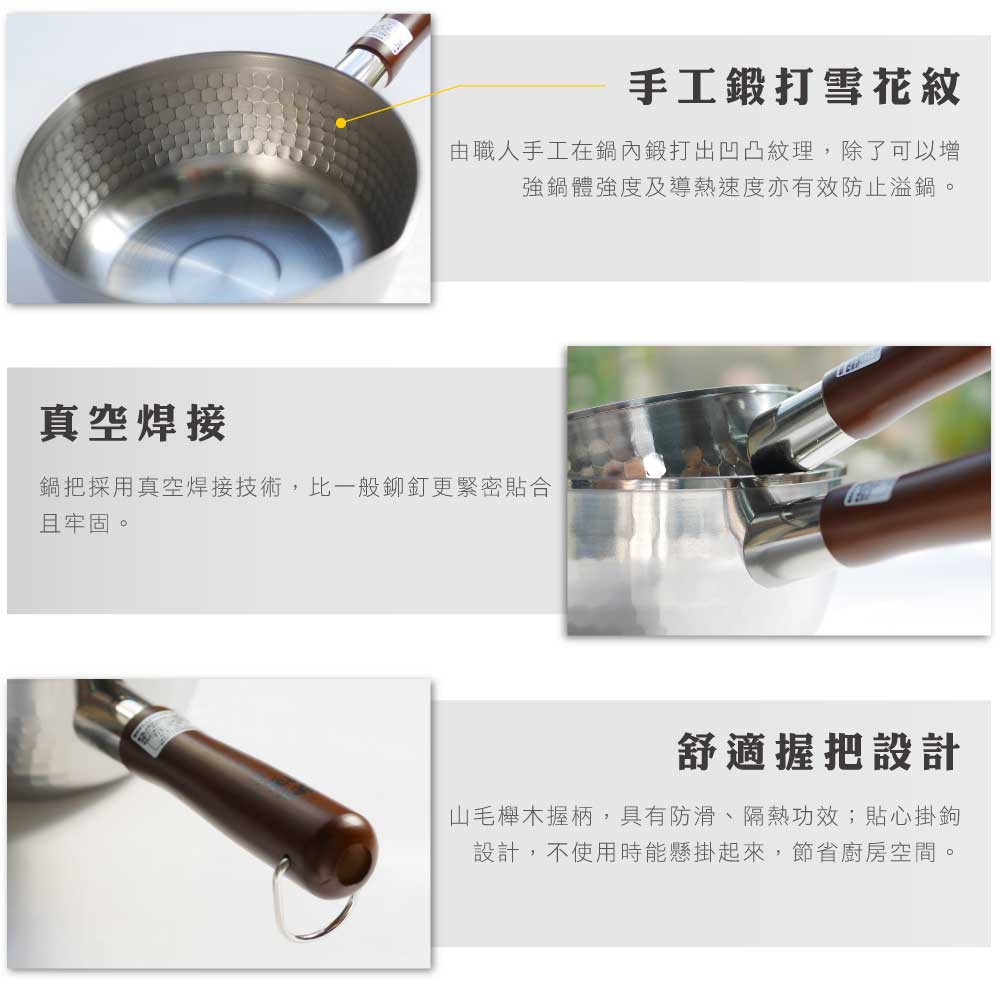 手工鍛打雪花紋

由職人手工在鍋內鍛打出凹凸紋理，除了可以增強鍋體強度及導熱速度亦有效防止溢鍋。

真空焊接

鍋把採用真空焊接技術，比一般鉚釘更緊密貼合且牢固。

舒適握把設計

山毛櫸木握柄，具有防滑、隔熱功效；貼心掛鉤設計，不使用時能懸掛起來，節省廚房空間。