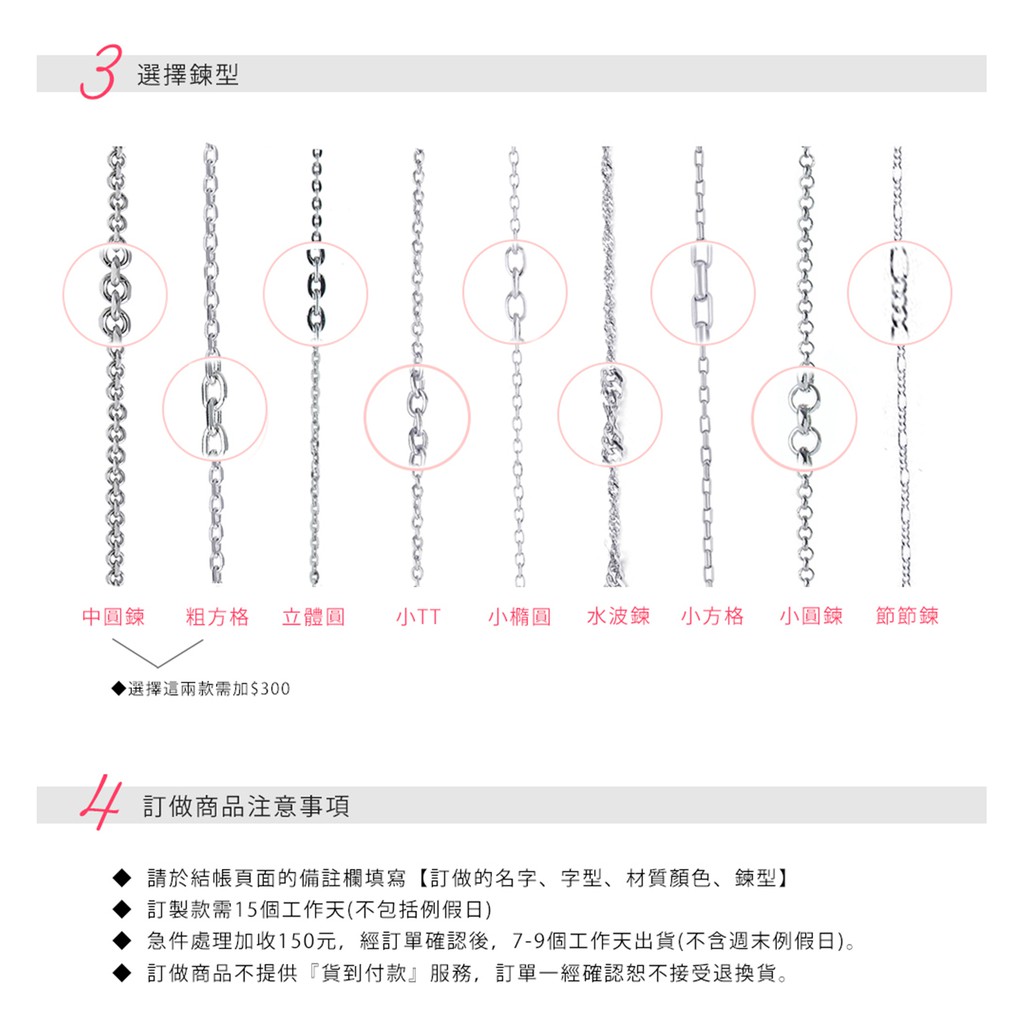 3 選擇鍊型

中圓鍊 粗方格 立體圓 小TT 小橢圓 水波鍊 小方格 小圓鍊 節節鍊

◆選擇這兩款需加$300

4 訂做商品注意事項

◆ 請於結帳頁面的備註欄填寫【訂做的名字、字型、材質顏色、鍊型】
◆ 訂製款需15個工作天(不包括例假日)
◆ 急件處理加收150元，經訂單確認後，7-9個工作天出貨(不含週末例假日)。
◆ 訂做商品不提供『貨到付款』服務，訂單一經確認恕不接受退換貨。