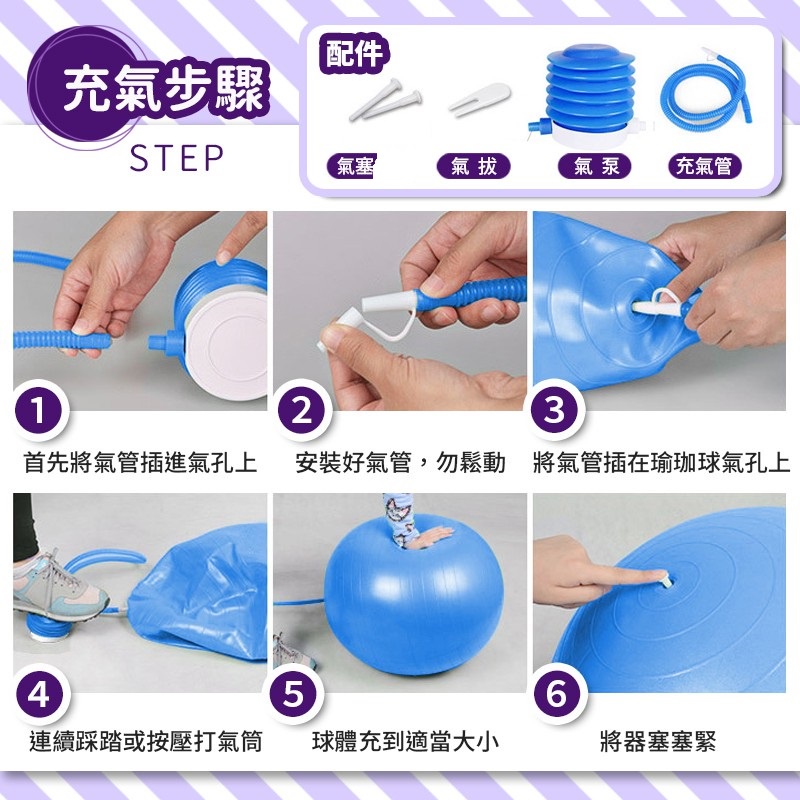 充氣步驟
STEP

配件
氣塞
氣拔
氣泵
充氣管

1
首先將氣管插進氣孔上

2
安裝好氣管，勿鬆動

3
將氣管插在瑜珈球氣孔上

4
連續踩踏或按壓打氣筒

5
球體充到適當大小

6
將器塞塞緊