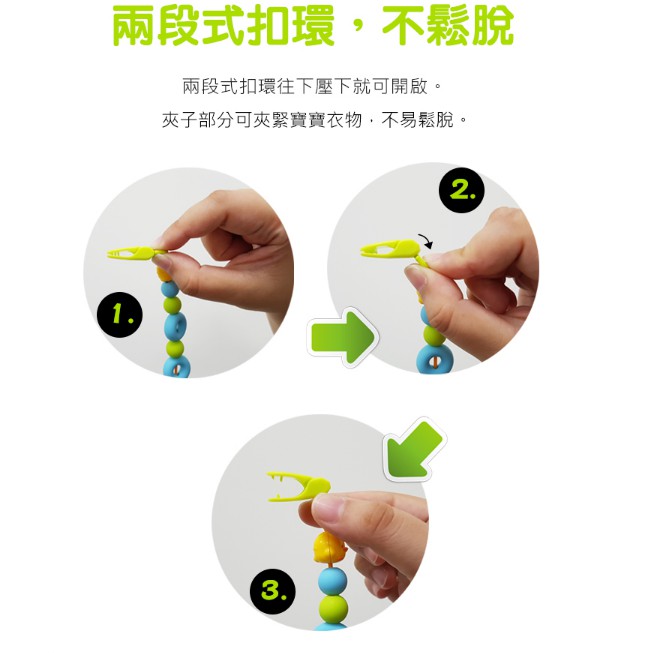 兩段式扣環，不鬆脫

兩段式扣環往下壓下就可開啟。

夾子部分可夾緊寶寶衣物，不易鬆脫。

1.

2.

3.