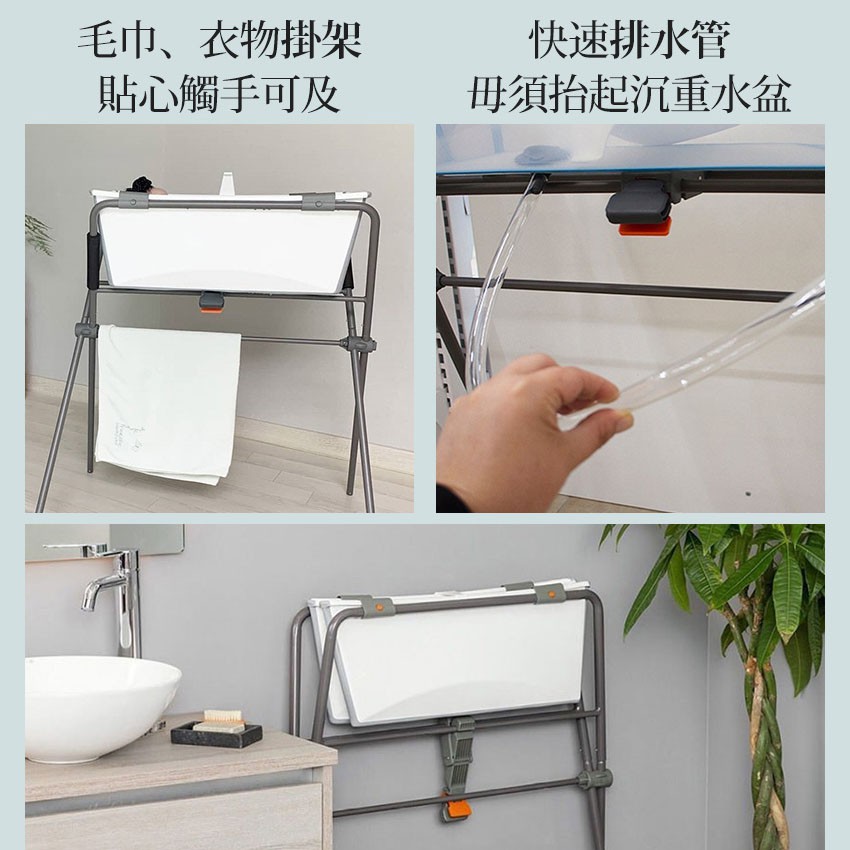 毛巾、衣物掛架
貼心觸手可及

快速排水管
毋須抬起沉重水盆