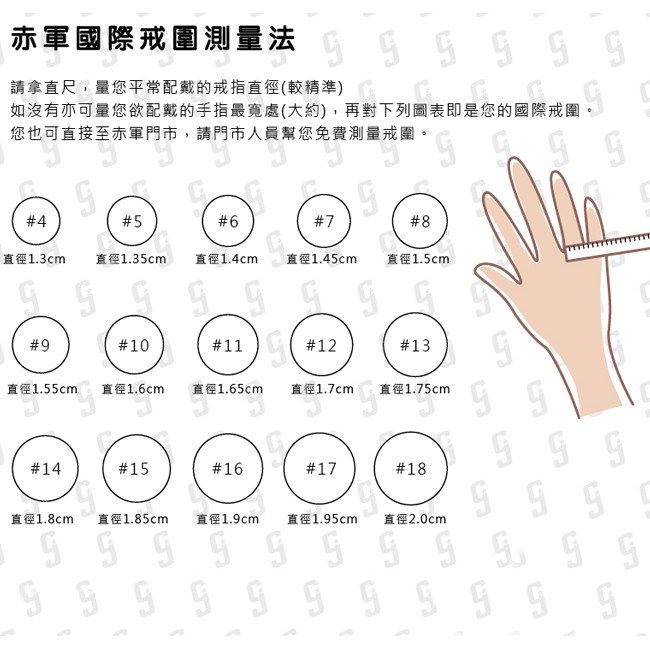 赤軍國際戒圍測量法

請拿直尺，量您平常配戴的戒指直徑(較精準)
如沒有亦可量您欲配戴的手指最寬處(大約)，再對下列圖表即是您的國際戒圍。
您也可直接至赤軍門市，請門市人員幫您免費測量戒圍。

#4
直徑1.3cm

#5
直徑1.35cm

#6
直徑1.4cm

#7
直徑1.45cm

#8
直徑1.5cm

#9
直徑1.55cm

#10
直徑1.6cm

#11
直徑1.65cm

#12
直徑1.7cm

#13
直徑1.75cm

#14
直徑1.8cm

#15
直徑1.85cm

#16
直徑1.9cm

#17
直徑1.95cm

#18
直徑2.0cm