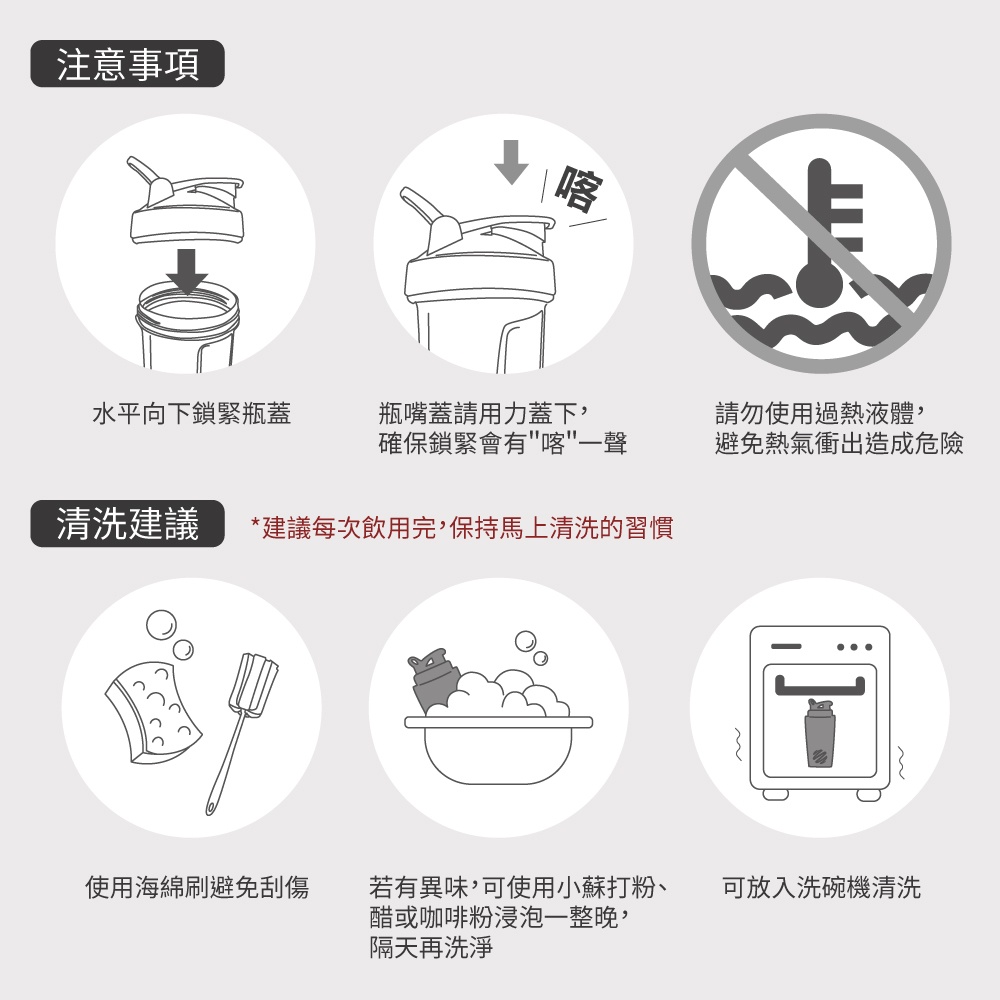 注意事項

喀

水平向下鎖緊瓶蓋

瓶嘴蓋請用力蓋下，確保鎖緊會有"喀"一聲

請勿使用過熱液體，避免熱氣衝出造成危險

清洗建議

*建議每次飲用完，保持馬上清洗的習慣

使用海綿刷避免刮傷

若有異味，可使用小蘇打粉、醋或咖啡粉浸泡一整晚，隔天再洗淨

可放入洗碗機清洗