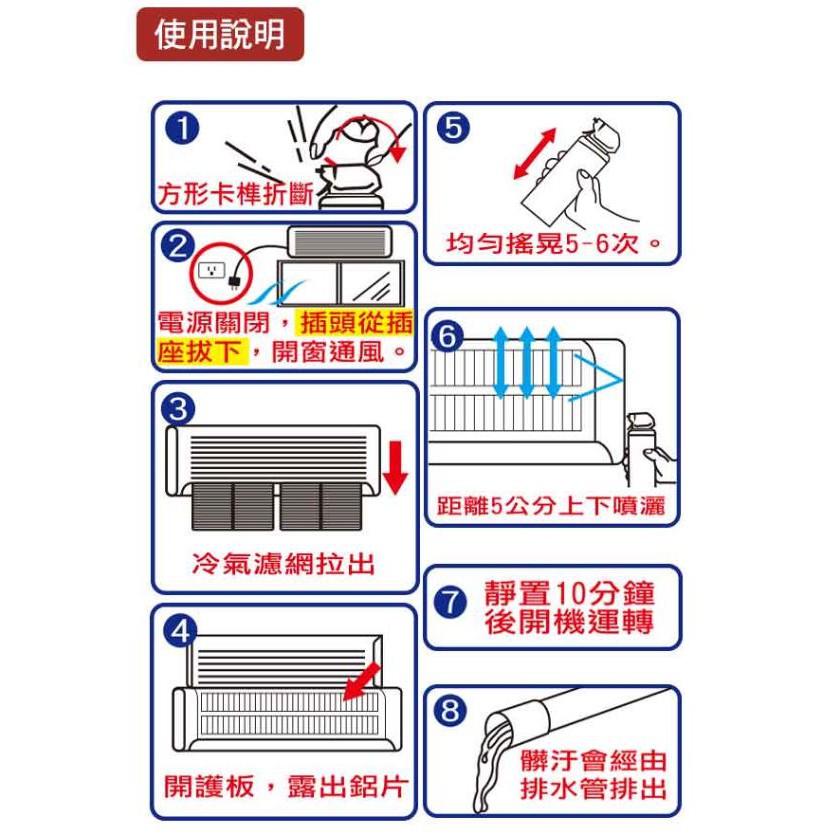 使用說明

1
方形卡榫折斷

2
電源關閉，插頭從插座拔下，開窗通風。

3
冷氣濾網拉出

4
開護板，露出鋁片

5
均勻搖晃5-6次。

6
距離5公分上下噴灑

7
靜置10分鐘後開機運轉

8
髒汙會經由排水管排出