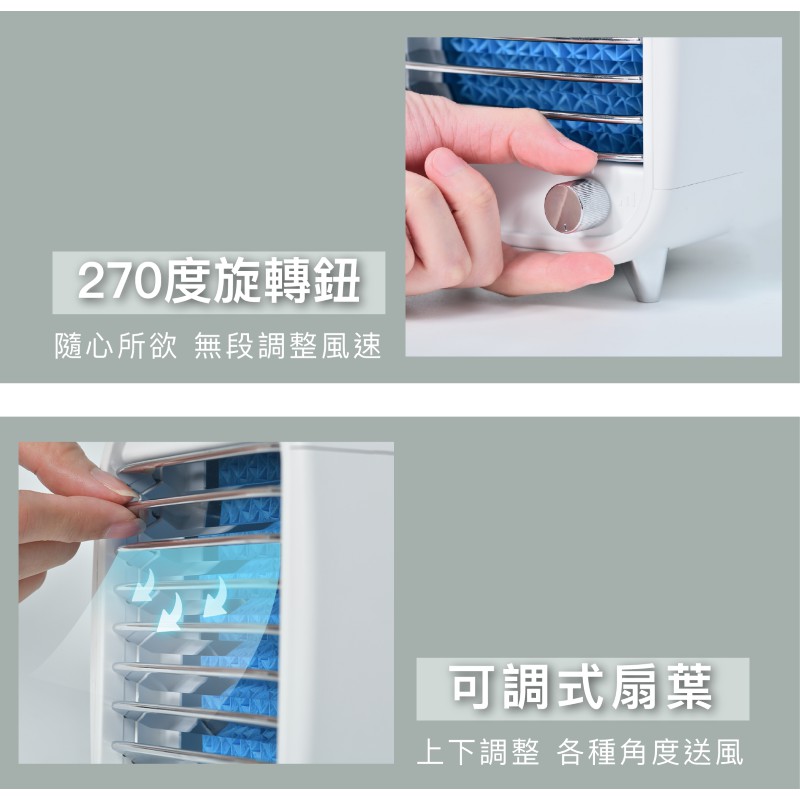 270度旋轉鈕

隨心所欲 無段調整風速

可調式扇葉

上下調整 各種角度送風