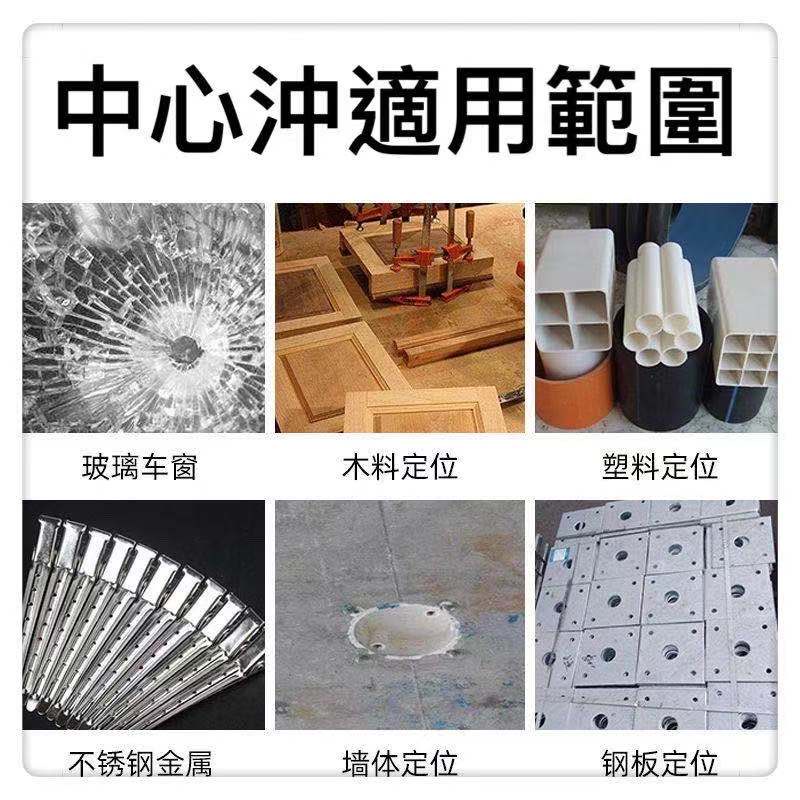 中心沖適用範圍

玻璃车窗

木料定位

塑料定位

不锈钢金属

墙体定位

钢板定位