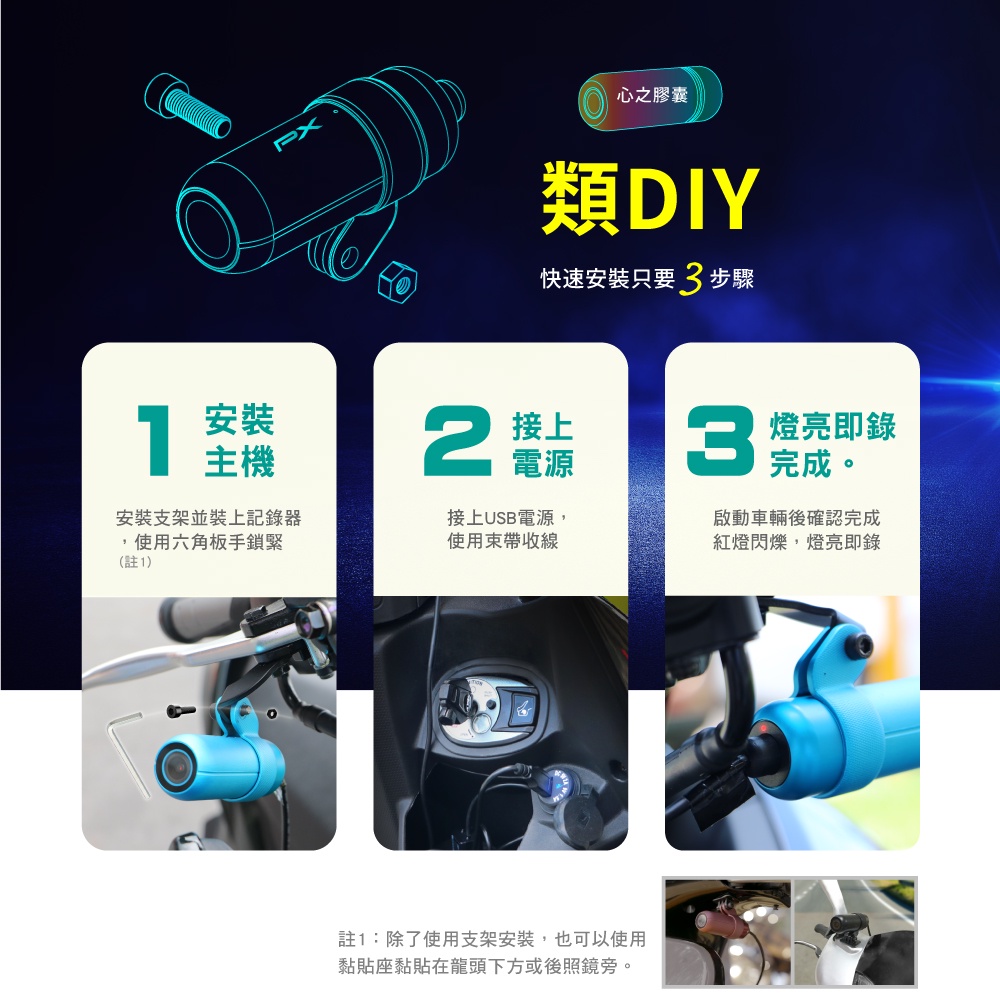 PX

心之膠囊

類DIY

快速安裝只要 3 步驟

1 安裝主機

安裝支架並裝上記錄器，使用六角板手鎖緊（註1）

2 接上電源

接上USB電源，使用束帶收線

3 燈亮即錄完成。

啟動車輛後確認完成紅燈閃爍，燈亮即錄

註1：除了使用支架安裝，也可以使用黏貼座黏貼在龍頭下方或後照鏡旁。