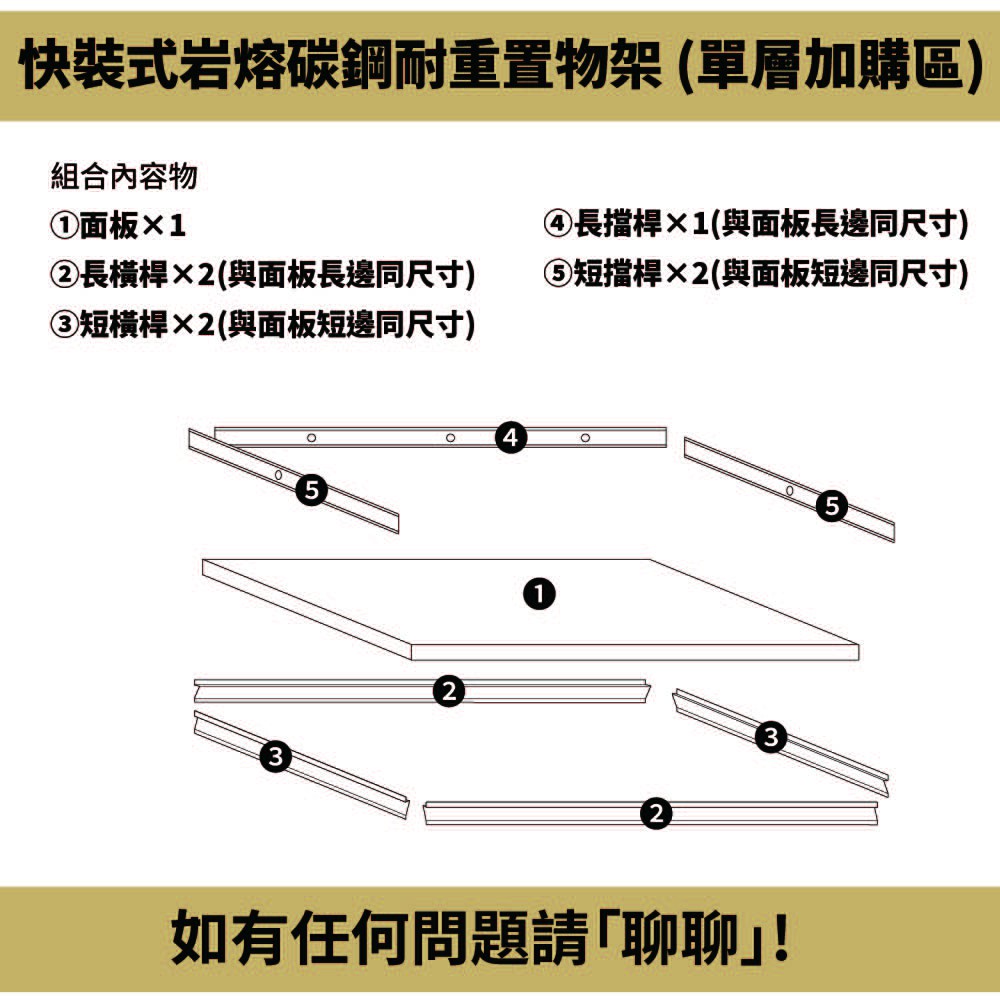 快裝式岩熔碳鋼耐重置物架 (單層加購區)

組合內容物
①面板×1
②長橫桿×2(與面板長邊同尺寸)
③短橫桿×2(與面板短邊同尺寸)
④長擋桿×1(與面板長邊同尺寸)
⑤短擋桿×2(與面板短邊同尺寸)

4
5
5
1
2
3
3
2

如有任何問題請「聊聊」!