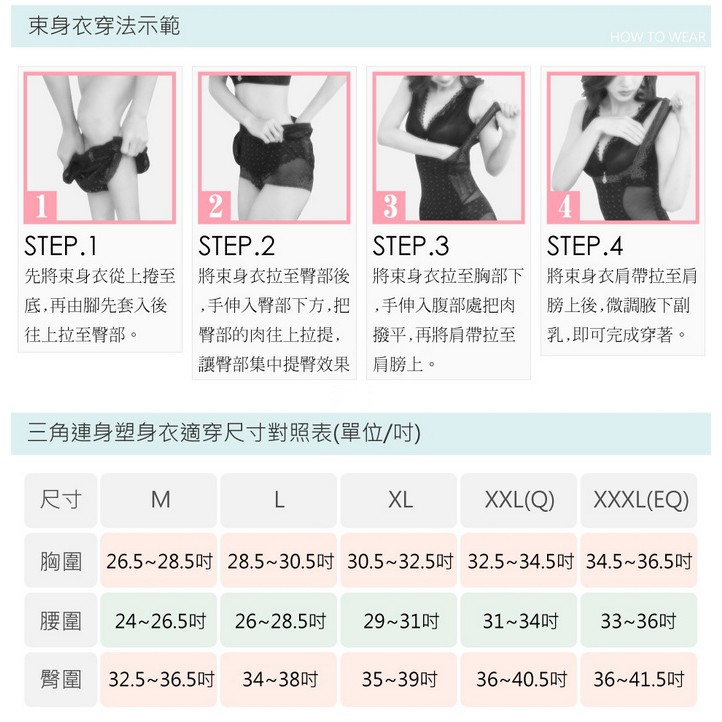 束身衣穿法示範

HOW TO WEAR

1

STEP.1

先將束身衣從上捲至底,再由腳先套入後往上拉至臀部。

2

STEP.2

將束身衣拉至臀部後,手伸入臀部下方,把臀部的肉往上拉提,讓臀部集中提臀效果

3

STEP.3

將束身衣拉至胸部下,手伸入腹部處把肉撥平,再將肩帶拉至肩膀上。

4

STEP.4

將束身衣肩帶拉至肩膀上後,微調腋下副乳,即可完成穿著。

三角連身塑身衣適穿尺寸對照表(單位/吋)

| 尺寸 | M | L | XL | XXL(Q) | XXXL(EQ) |
|---|---|---|---|---|---|
| 胸圍 | 26.5~28.5吋 | 28.5~30.5吋 | 30.5~32.5吋 | 32.5~34.5吋 | 34.5~36.5吋 |
| 腰圍 | 24~26.5吋 | 26~28.5吋 | 29~31吋 | 31~34吋 | 33~36吋 |
| 臀圍 | 32.5~36.5吋 | 34~38吋 | 35~39吋 | 36~40.5吋 | 36~41.5吋 |