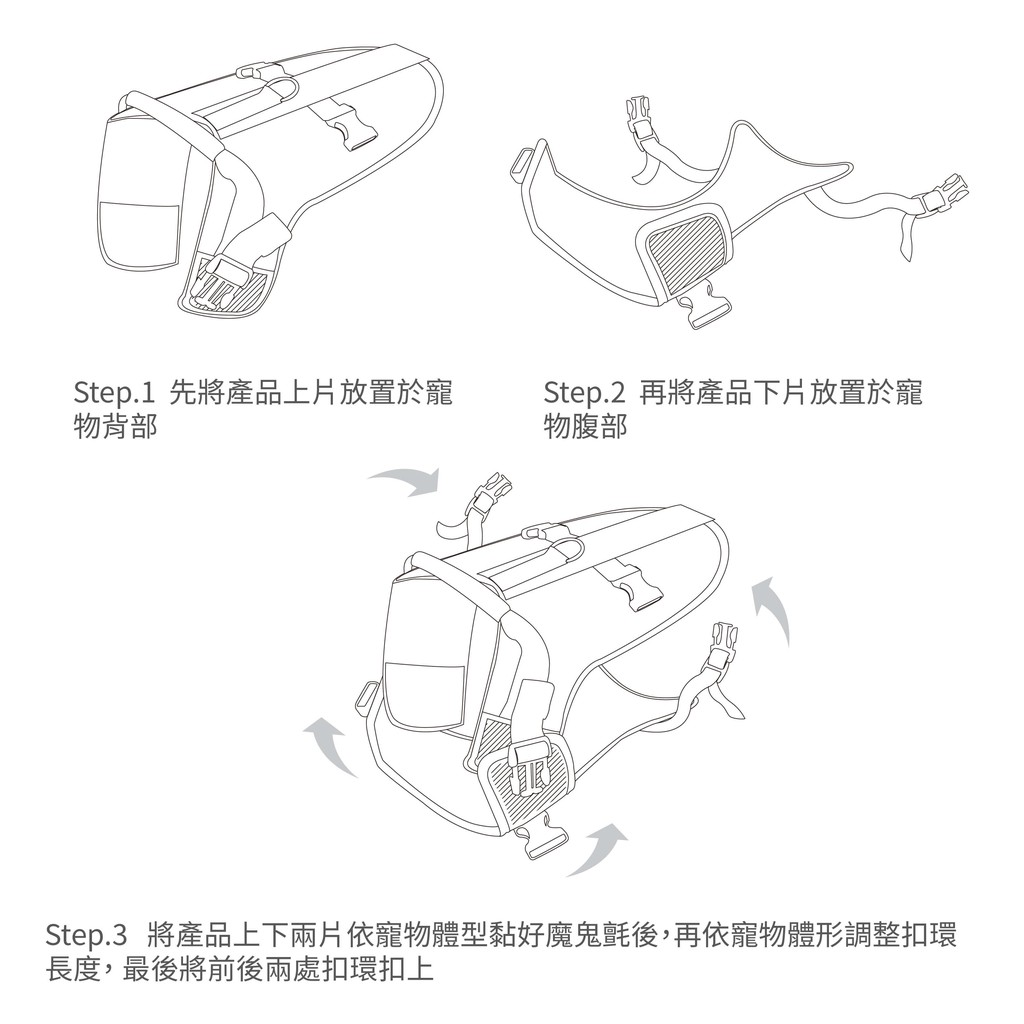 Step.1 先將產品上片放置於寵物背部

Step.2 再將產品下片放置於寵物腹部

Step.3 將產品上下兩片依寵物體型黏好魔鬼氈後，再依寵物體形調整扣環長度，最後將前後兩處扣環扣上