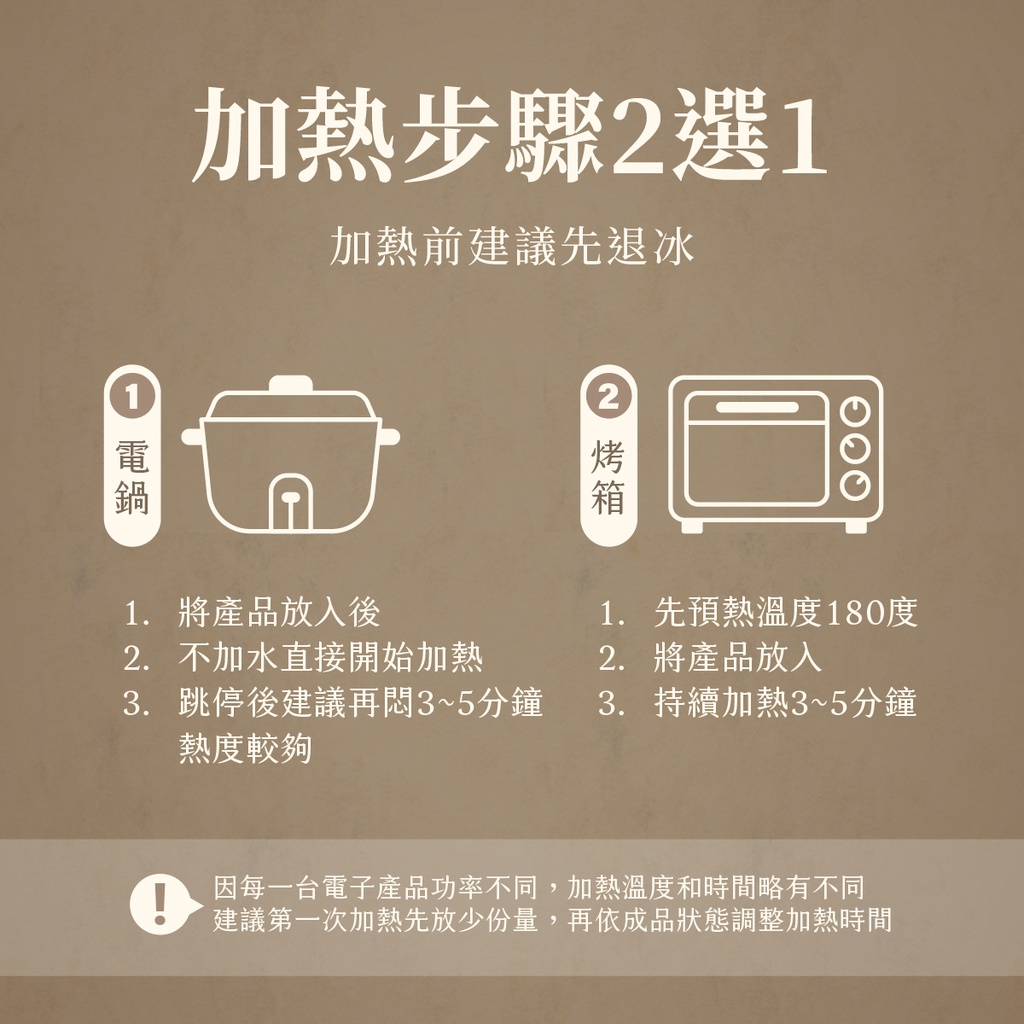 加熱步驟2選1

加熱前建議先退冰

1
電鍋

1. 將產品放入後
2. 不加水直接開始加熱
3. 跳停後建議再悶3~5分鐘熱度較夠

2
烤箱

1. 先預熱溫度180度
2. 將產品放入
3. 持續加熱3~5分鐘

!
因每一台電子產品功率不同，加熱溫度和時間略有不同
建議第一次加熱先放少份量，再依成品狀態調整加熱時間