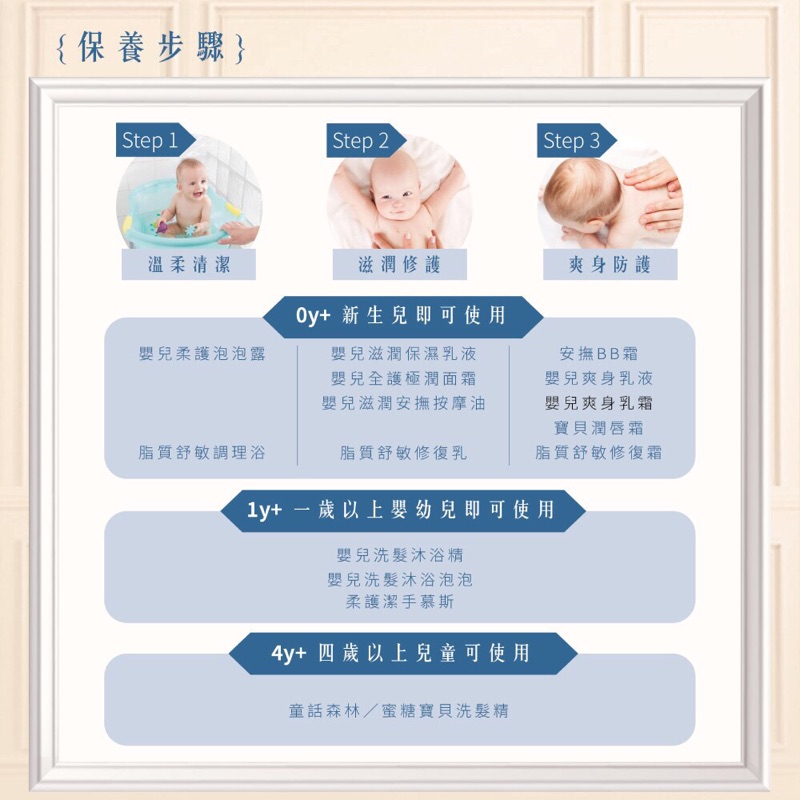 {保養步驟}

Step 1
溫柔清潔

Step 2
滋潤修護

Step 3
爽身防護

0y+ 新生兒即可使用

嬰兒柔護泡泡露

脂質舒敏調理浴

嬰兒滋潤保濕乳液
嬰兒全護極潤面霜
嬰兒滋潤安撫按摩油

脂質舒敏修復乳

安撫BB霜
嬰兒爽身乳液
嬰兒爽身乳霜
寶貝潤唇霜
脂質舒敏修復霜

1y+ 一歲以上嬰幼兒即可使用

嬰兒洗髮沐浴精
嬰兒洗髮沐浴泡泡
柔護潔手慕斯

4y+ 四歲以上兒童可使用

童話森林／蜜糖寶貝洗髮精