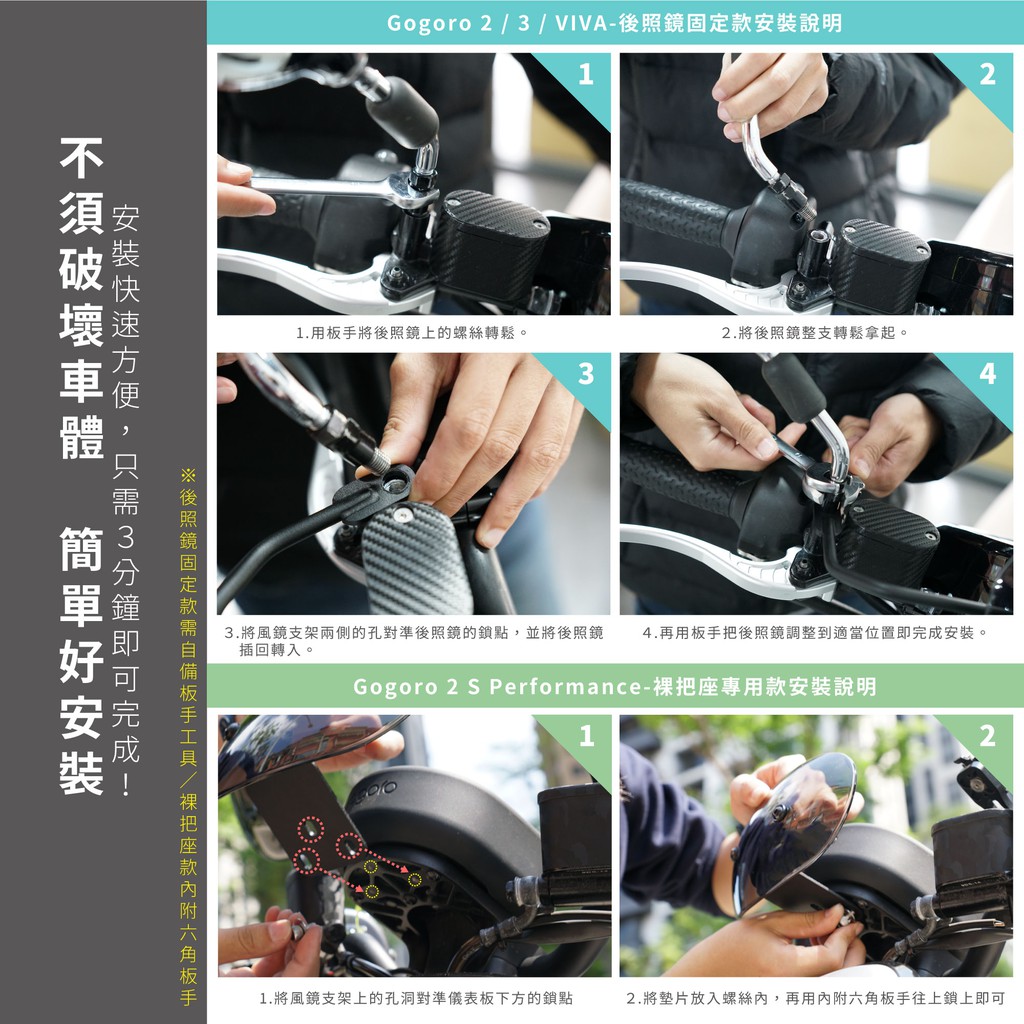 不須破壞車體 簡單好安裝

安裝快速方便，只需3分鐘即可完成！

※後照鏡固定款需自備板手工具／裸把座款內附六角板手

Gogoro 2 / 3 / VIVA-後照鏡固定款安裝說明

1

1.用板手將後照鏡上的螺絲轉鬆。

2

2.將後照鏡整支轉鬆拿起。

3

3.將風鏡支架兩側的孔對準後照鏡的鎖點，並將後照鏡插回轉入。

4

4.再用板手把後照鏡調整到適當位置即完成安裝。

Gogoro 2 S Performance-裸把座專用款安裝說明

1

1.將風鏡支架上的孔洞對準儀表板下方的鎖點

2

2.將墊片放入螺絲內，再用內附六角板手往上鎖上即可