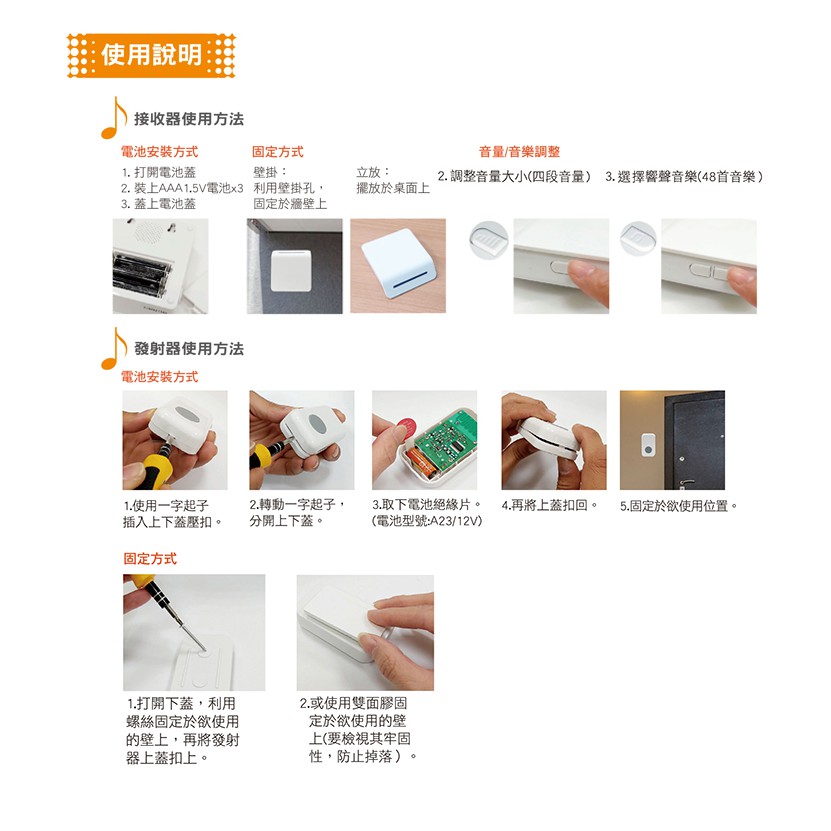 使用說明

接收器使用方法

電池安裝方式
1. 打開電池蓋
2. 裝上AAA1.5V電池x3
3. 蓋上電池蓋

固定方式
壁掛：
利用壁掛孔，
固定於牆壁上

立放：
擺放於桌面上

音量/音樂調整
2. 調整音量大小(四段音量）
3. 選擇響聲音樂(48首音樂）

發射器使用方法

電池安裝方式

1.使用一字起子插入上下蓋壓扣。
2.轉動一字起子，分開上下蓋。
3.取下電池絕緣片。(電池型號:A23/12V)
4.再將上蓋扣回。
5.固定於欲使用位置。

固定方式

1.打開下蓋，利用螺絲固定於欲使用的壁上，再將發射器上蓋扣上。
2.或使用雙面膠固定於欲使用的壁上(要檢視其牢固性，防止掉落）。