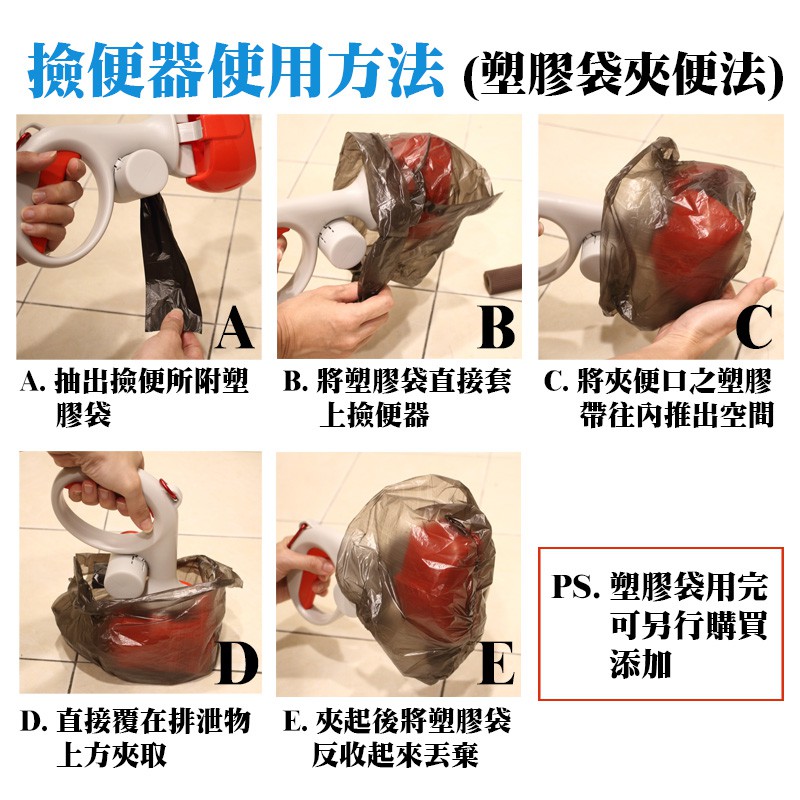 撿便器使用方法 (塑膠袋夾便法)

A

A. 抽出撿便所附塑膠袋

B

B. 將塑膠袋直接套上撿便器

C

C. 將夾便口之塑膠帶往內推出空間

D

D. 直接覆在排泄物上方夾取

E

E. 夾起後將塑膠袋反收起來丟棄

PS. 塑膠袋用完可另行購買添加