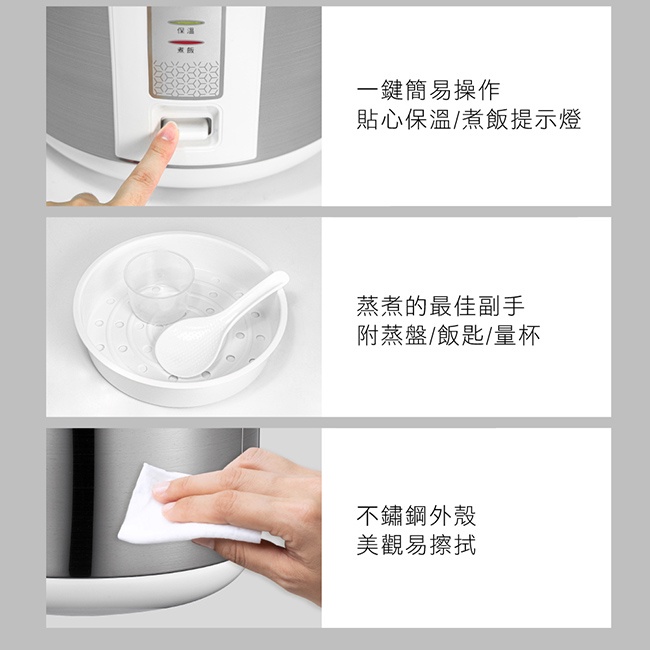 保溫
煮飯

一鍵簡易操作
貼心保溫/煮飯提示燈

蒸煮的最佳副手
附蒸盤/飯匙/量杯

不鏽鋼外殼
美觀易擦拭