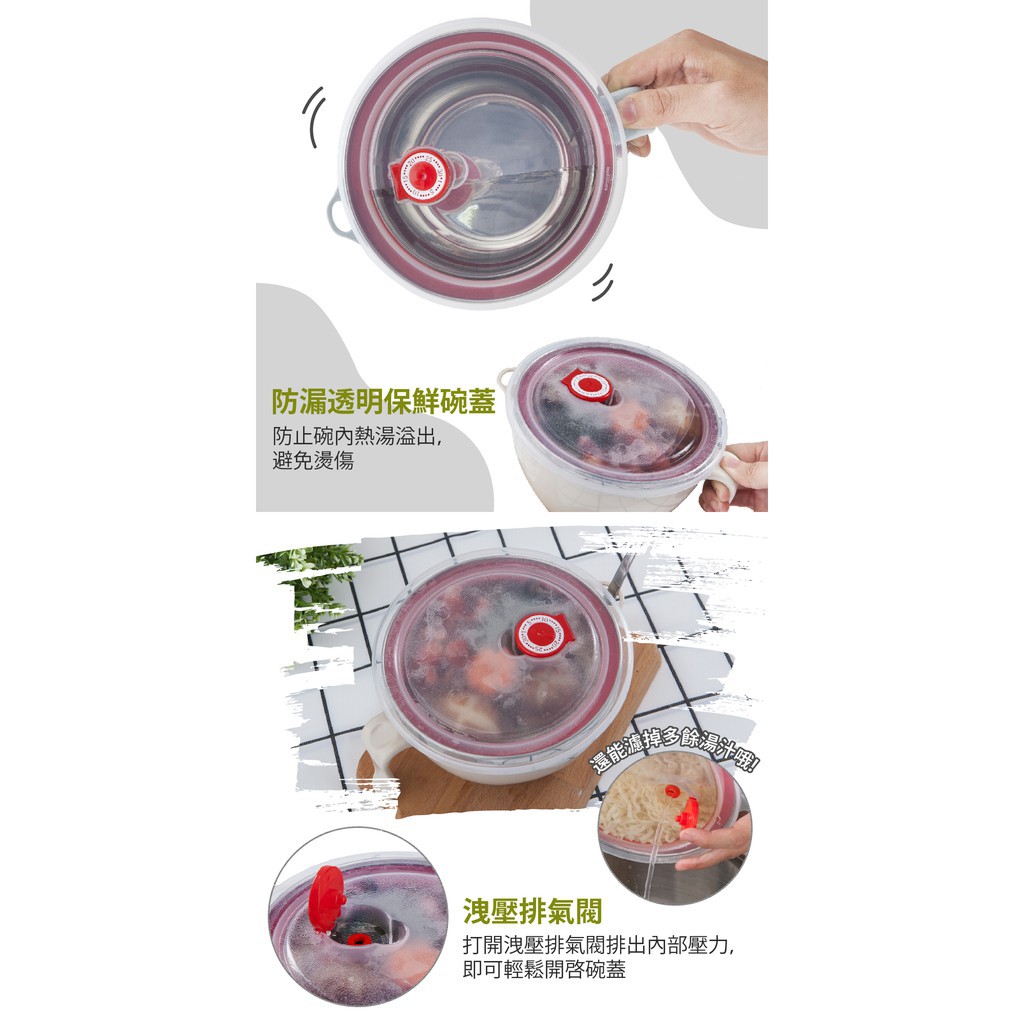 防漏透明保鮮碗蓋
防止碗內熱湯溢出,
避免燙傷

還能濾掉多餘湯汁哦!

洩壓排氣閥
打開洩壓排氣閥排出內部壓力,
即可輕鬆開啓碗蓋